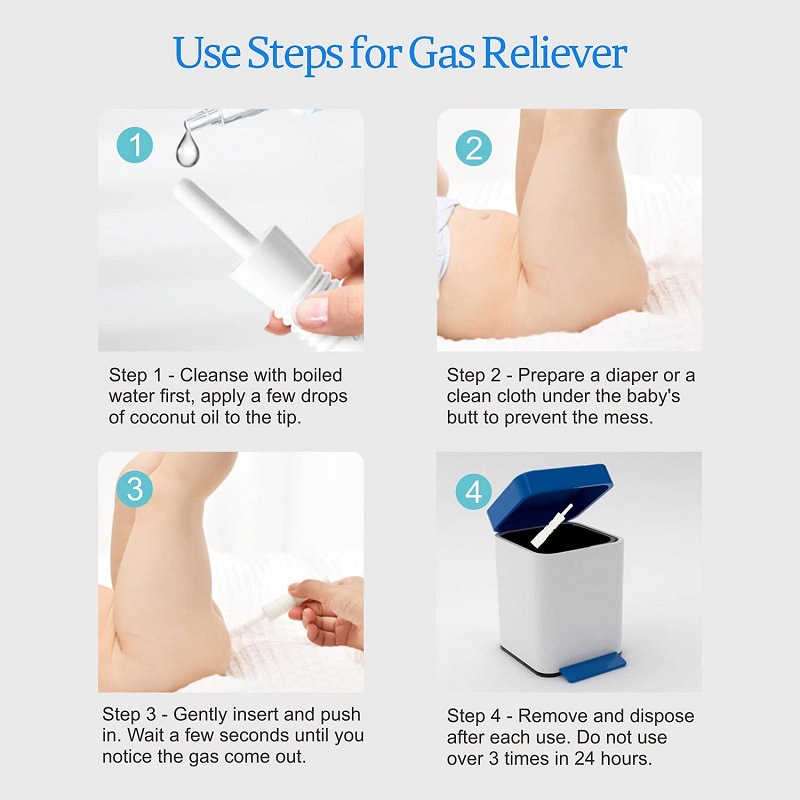 Use Steps for Gas Reliever

1

Step 1 - Cleanse with boiled water first, apply a few drops of coconut oil to the tip.

2

Step 2 - Prepare a diaper or a clean cloth under the baby's butt to prevent the mess.

3

Step 3 - Gently insert and push in. Wait a few seconds until you notice the gas come out.

4

Step 4 - Remove and dispose after each use. Do not use over 3 times in 24 hours.