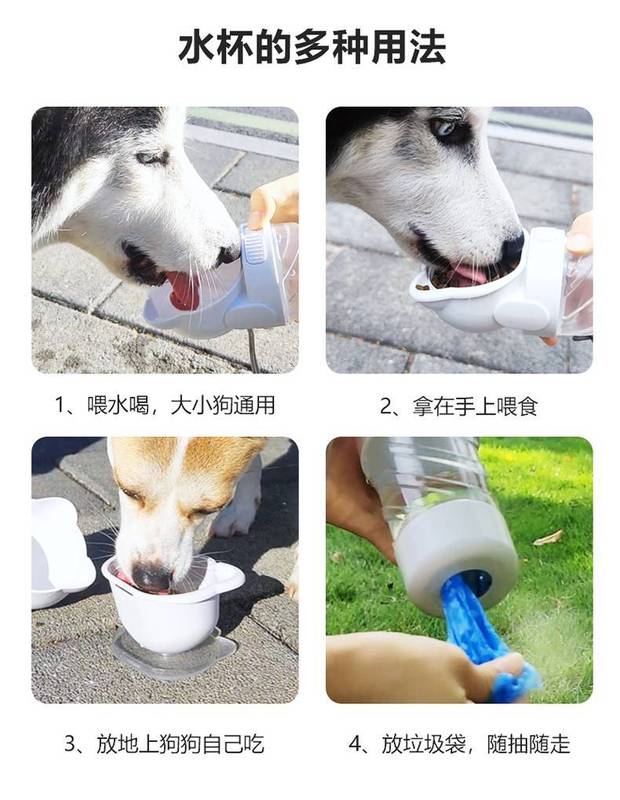 水杯的多种用法

1、喂水喝，大小狗通用

2、拿在手上喂食

3、放地上狗狗自己吃

4、放垃圾袋，随抽随走