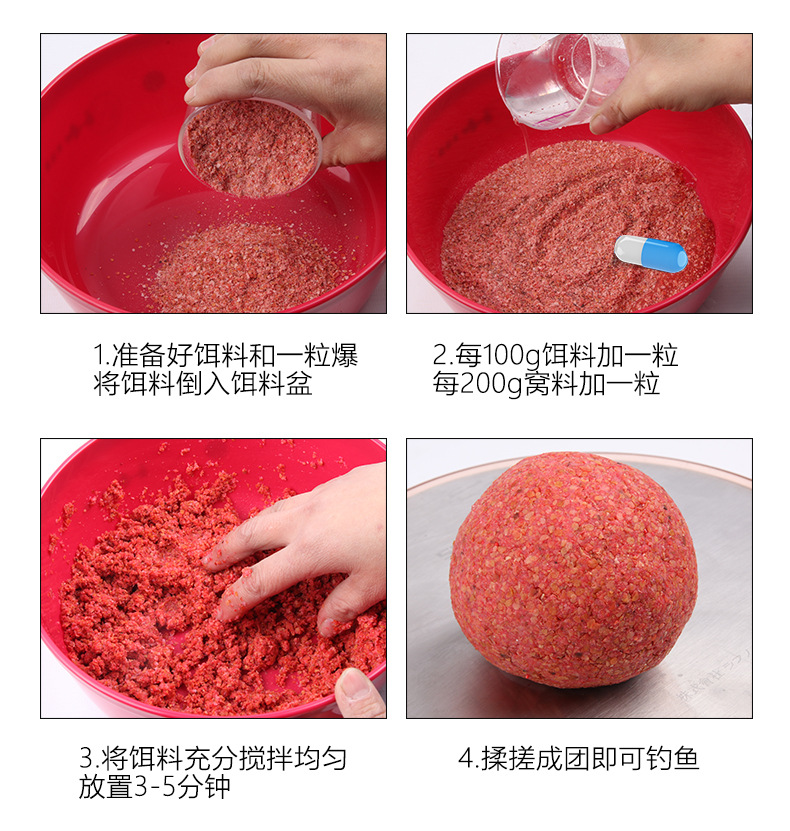 1.准备好饵料和一粒爆
将饵料倒入饵料盆

2.每100g饵料加一粒
每200g窝料加一粒

3.将饵料充分搅拌均匀
放置3-5分钟

4.揉搓成团即可钓鱼