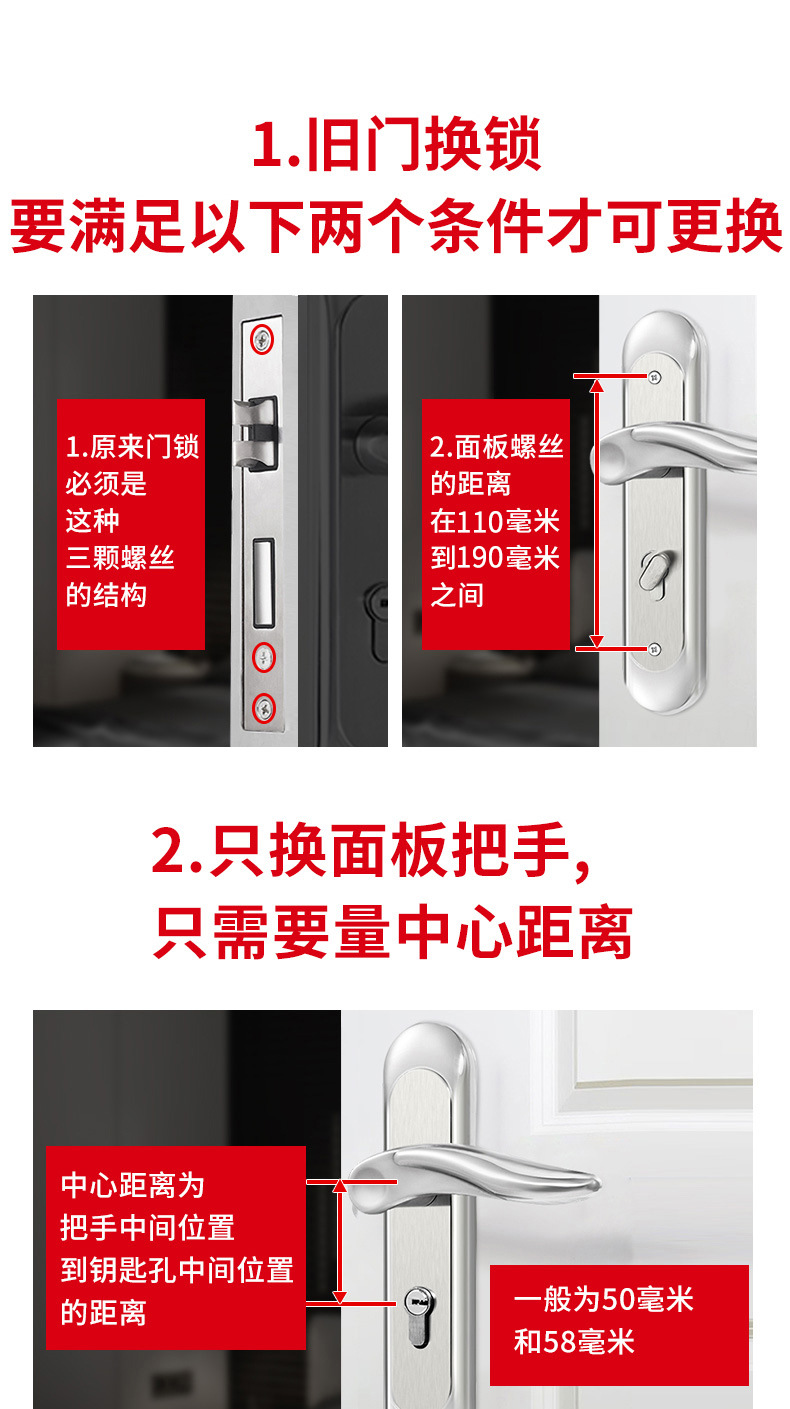 1.旧门换锁
要满足以下两个条件才可更换

1.原来门锁必须是这种三颗螺丝的结构

2.面板螺丝的距离在110毫米到190毫米之间

2.只换面板把手,
只需要量中心距离

中心距离为把手中间位置到钥匙孔中间位置的距离

一般为50毫米和58毫米