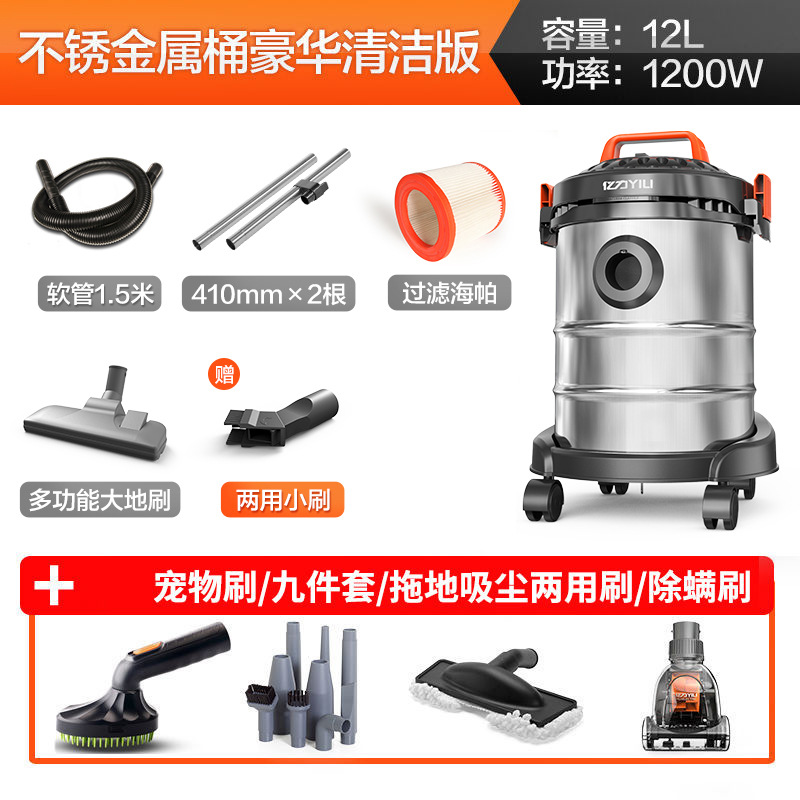 不锈金属桶豪华清洁版

容量：12L
功率：1200W

软管1.5米

410mm×2根

过滤海帕

亿力YILI

多功能大地刷

赠

两用小刷

+ 宠物刷/九件套/拖地吸尘两用刷/除螨刷