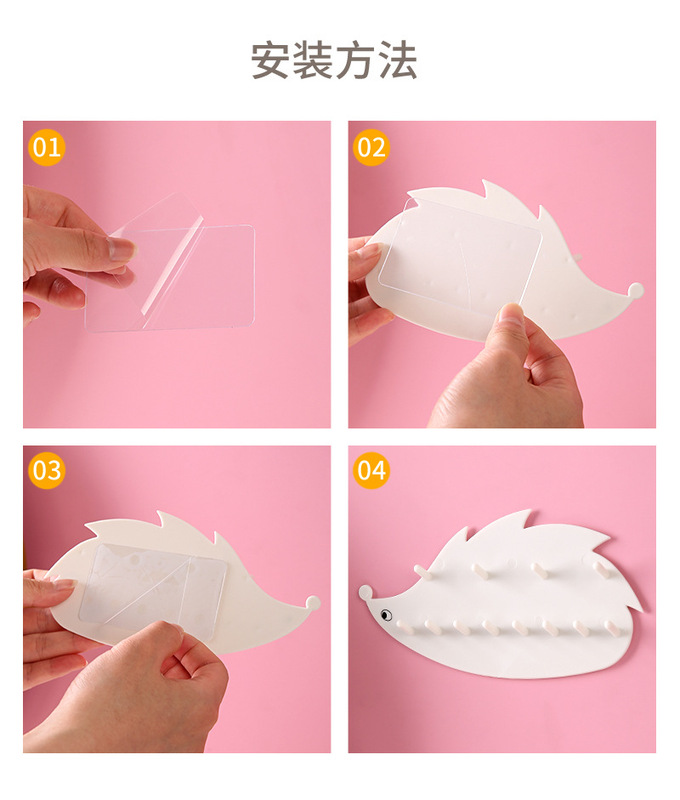 安装方法

01

02

03

04