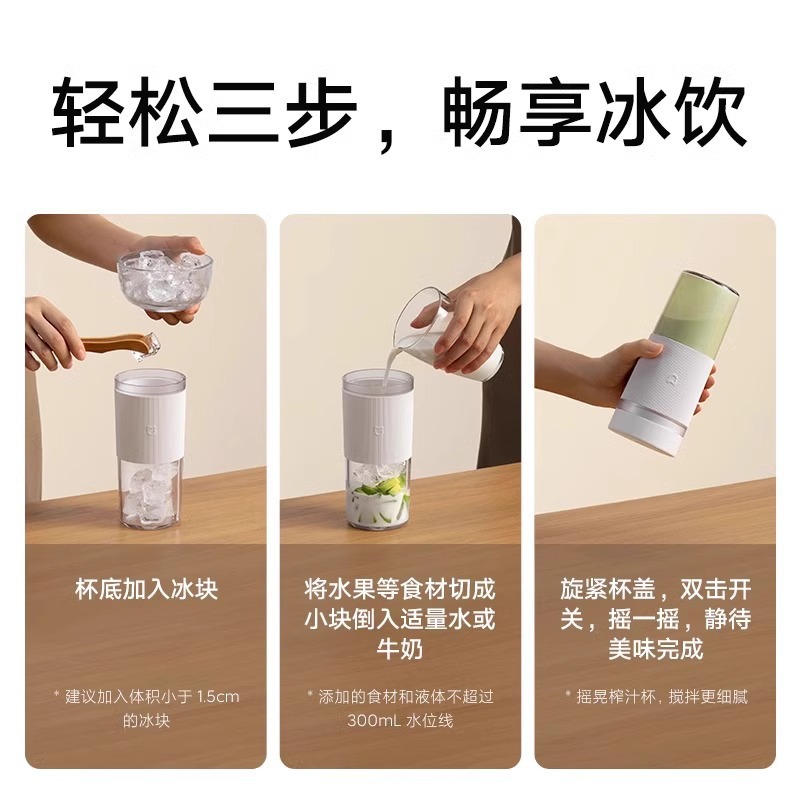 轻松三步，畅享冰饮

杯底加入冰块

* 建议加入体积小于 1.5cm 的冰块

将水果等食材切成小块倒入适量水或牛奶

* 添加的食材和液体不超过 300mL 水位线

旋紧杯盖，双击开关，摇一摇，静待美味完成

* 摇晃榨汁杯，搅拌更细腻