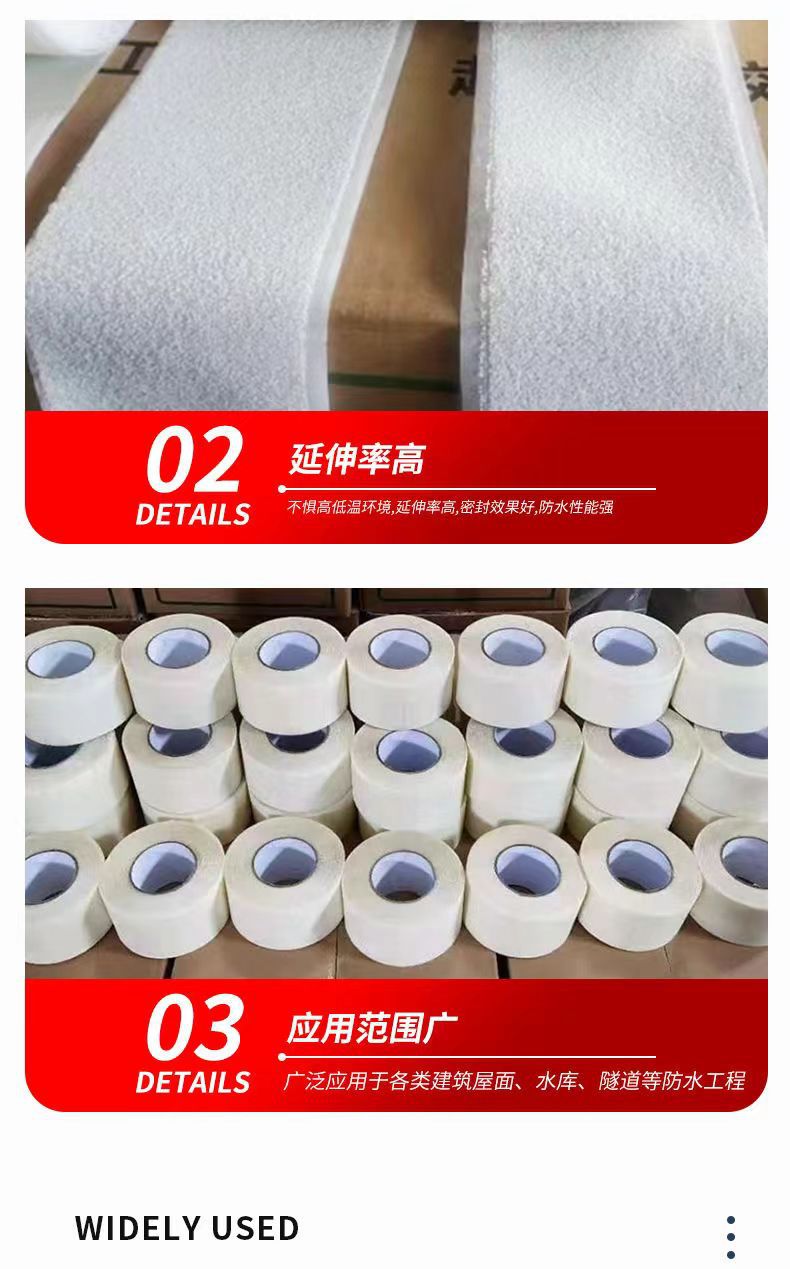 02
DETAILS
延伸率高
不惧高低温环境,延伸率高,密封效果好,防水性能强

03
DETAILS
应用范围广
广泛应用于各类建筑屋面、水库、隧道等防水工程

WIDELY USED