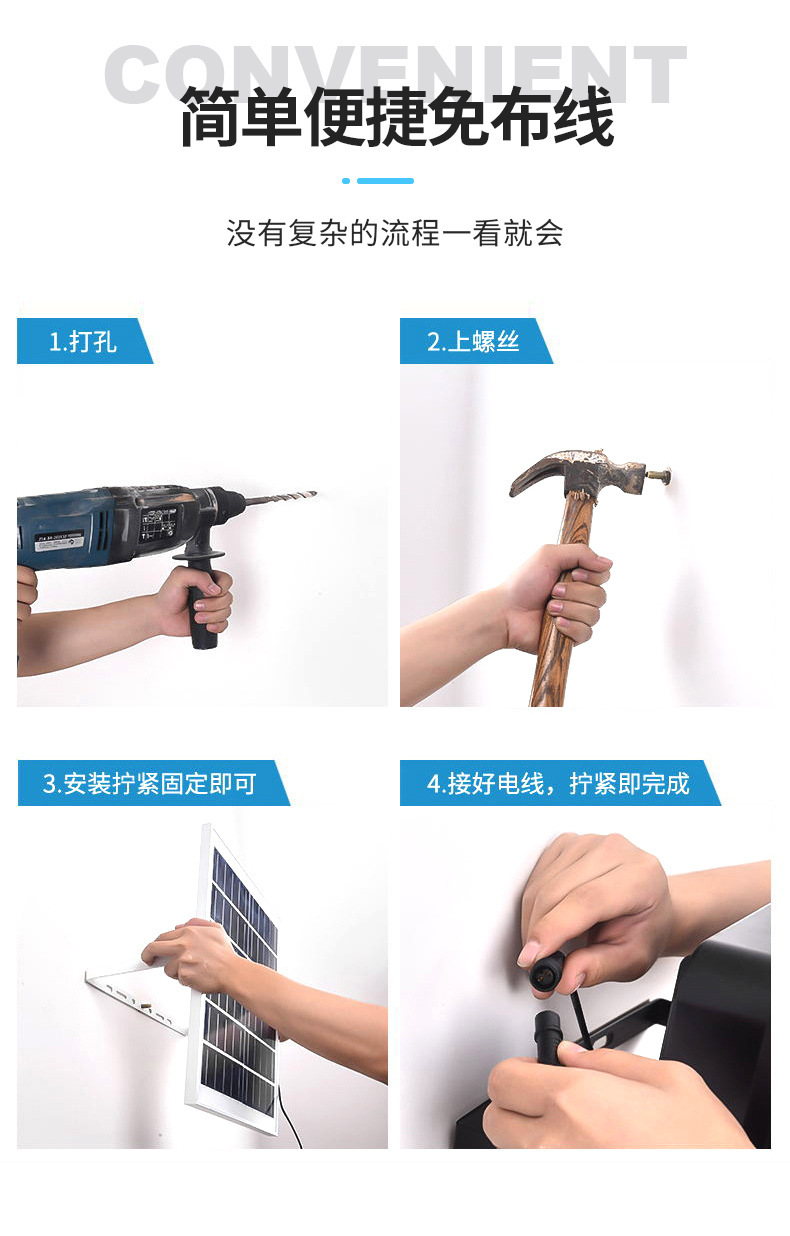 CONVENIENT
简单便捷免布线

没有复杂的流程一看就会

1.打孔

2.上螺丝

3.安装拧紧固定即可

4.接好电线，拧紧即完成