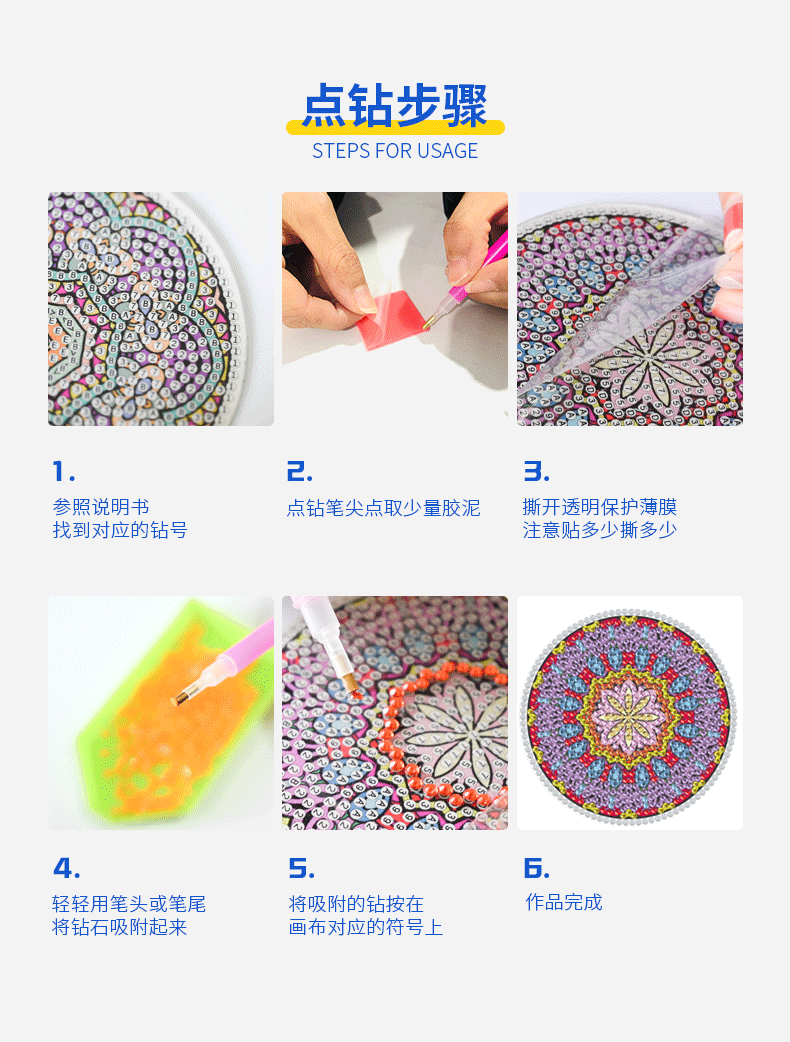 点钻步骤
STEPS FOR USAGE

1.
参照说明书
找到对应的钻号

2.
点钻笔尖点取少量胶泥

3.
撕开透明保护薄膜
注意贴多少撕多少

4.
轻轻用笔头或笔尾
将钻石吸附起来

5.
将吸附的钻按在
画布对应的符号上

6.
作品完成