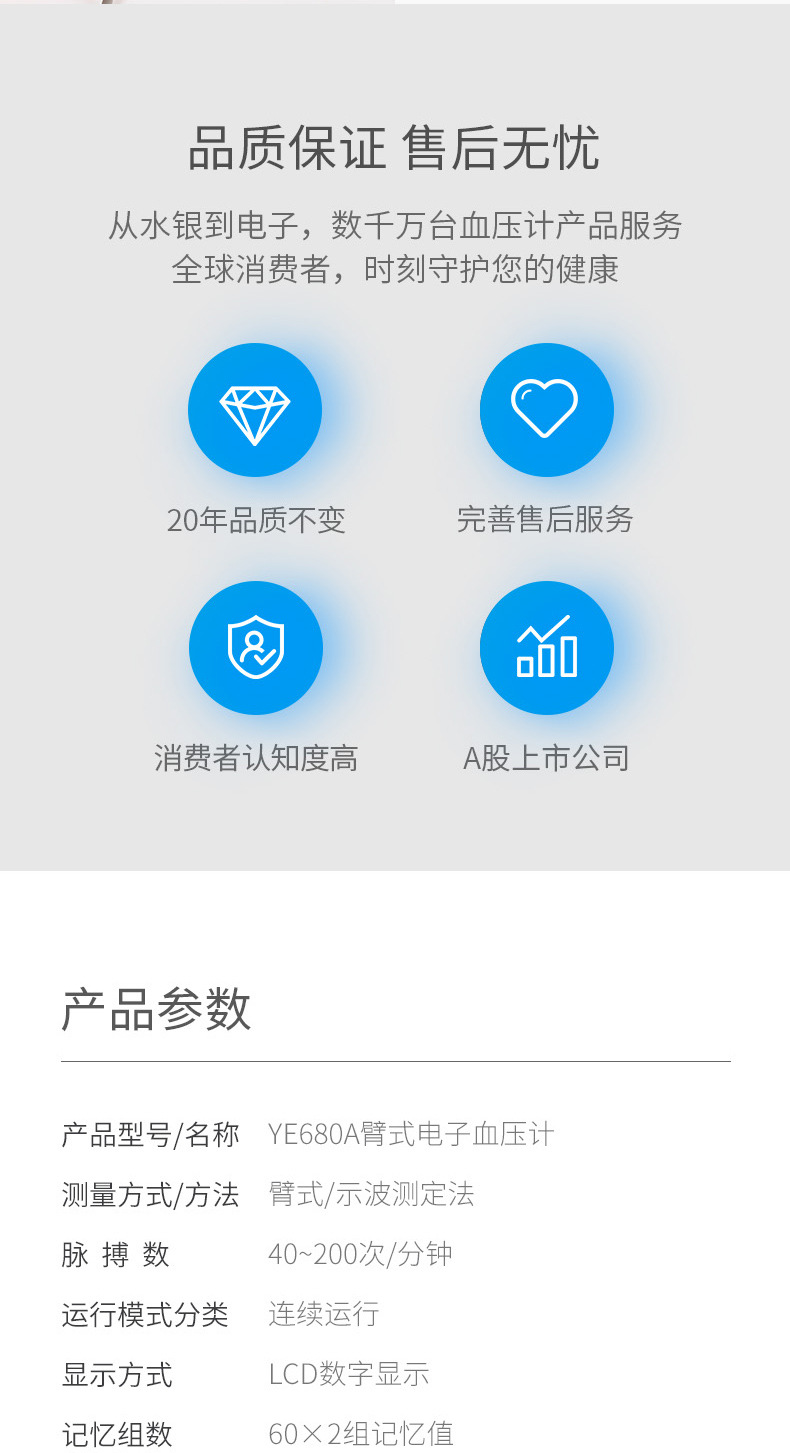 品质保证 售后无忧

从水银到电子，数千万台血压计产品服务
全球消费者，时刻守护您的健康

20年品质不变

完善售后服务

消费者认知度高

A股上市公司

产品参数

产品型号/名称 YE680A臂式电子血压计

测量方式/方法 臂式/示波测定法

脉 搏 数 40~200次/分钟

运行模式分类 连续运行

显示方式 LCD数字显示

记忆组数 60×2组记忆值