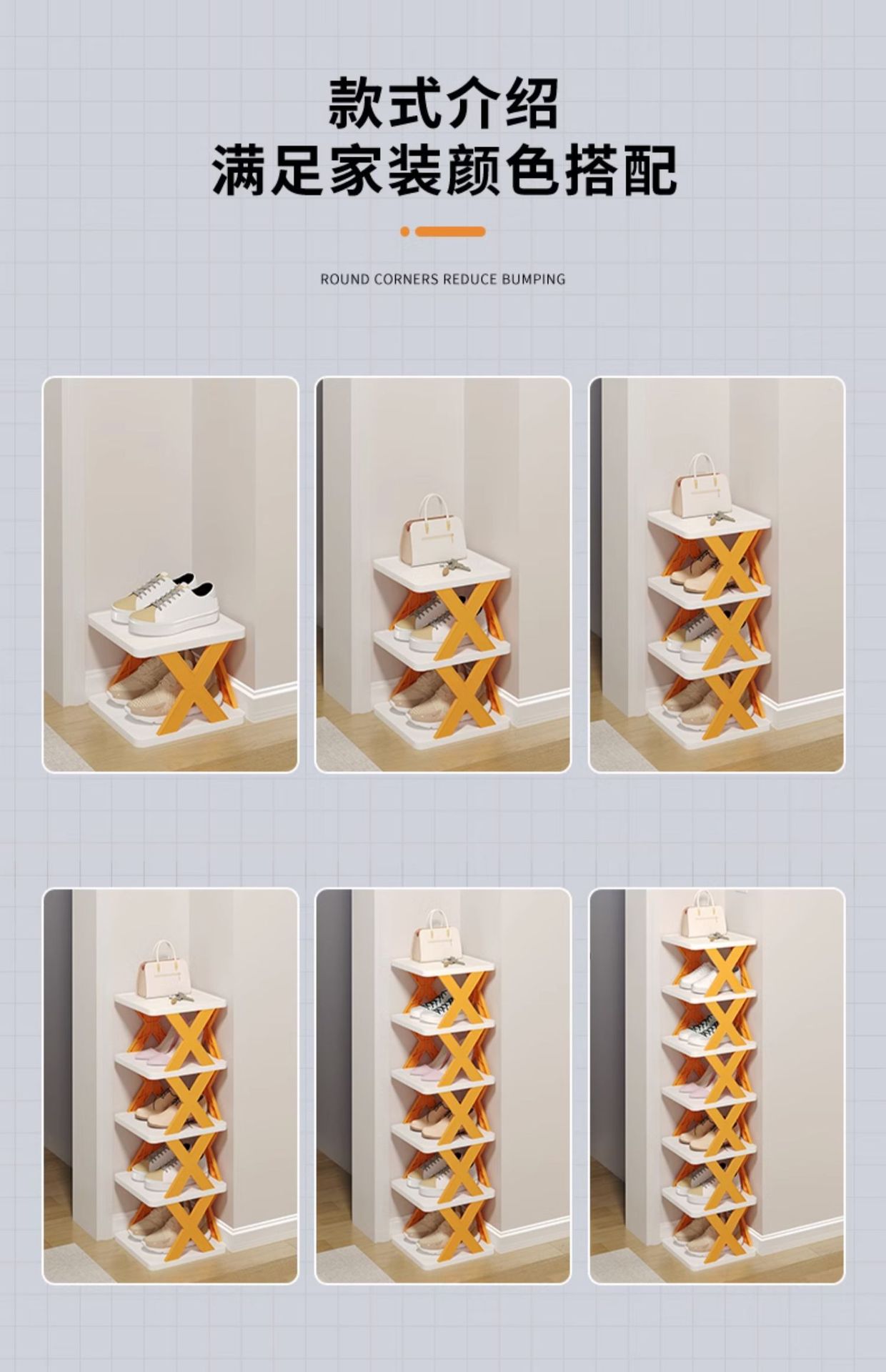 款式介绍
满足家装颜色搭配

ROUND CORNERS REDUCE BUMPING