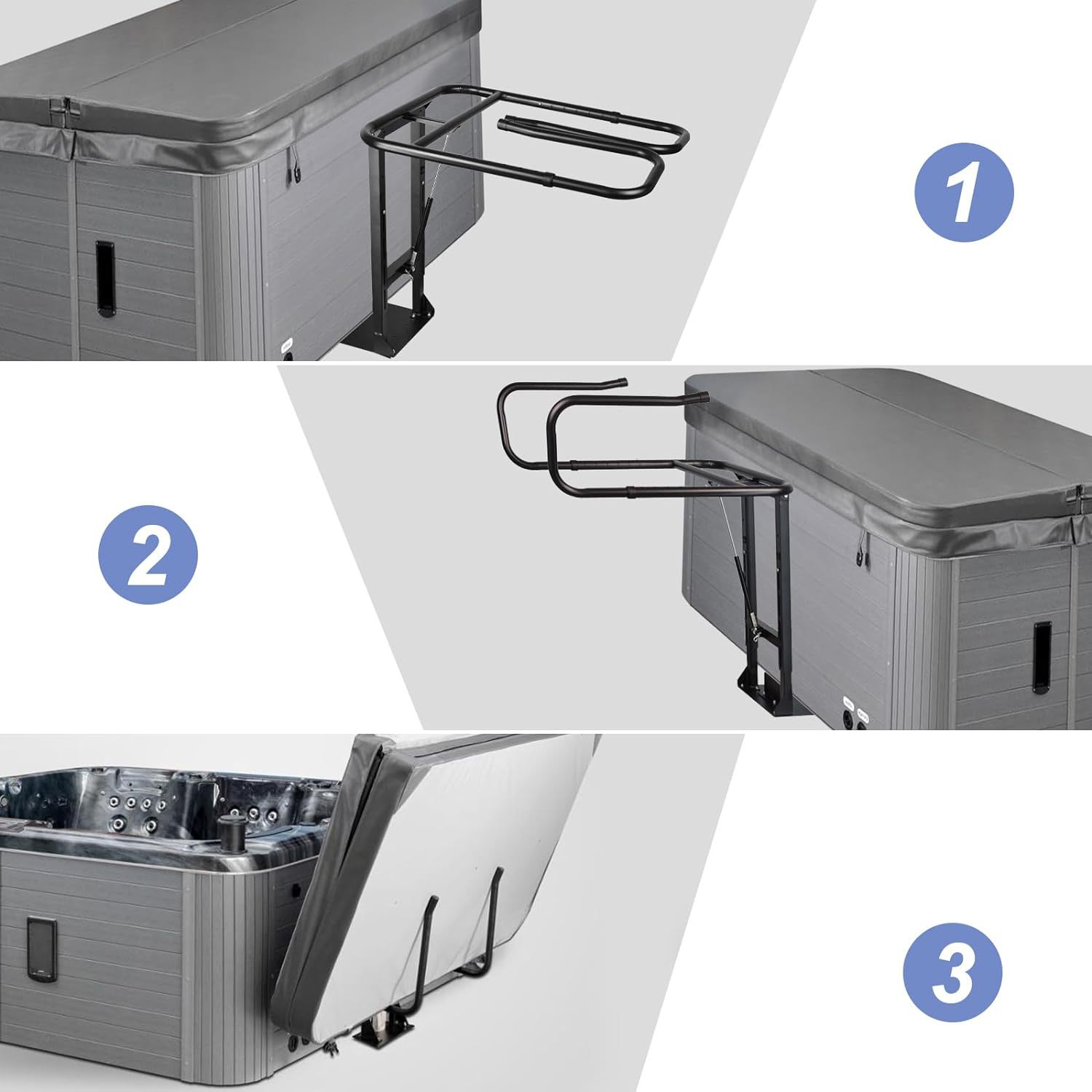 1

2

3