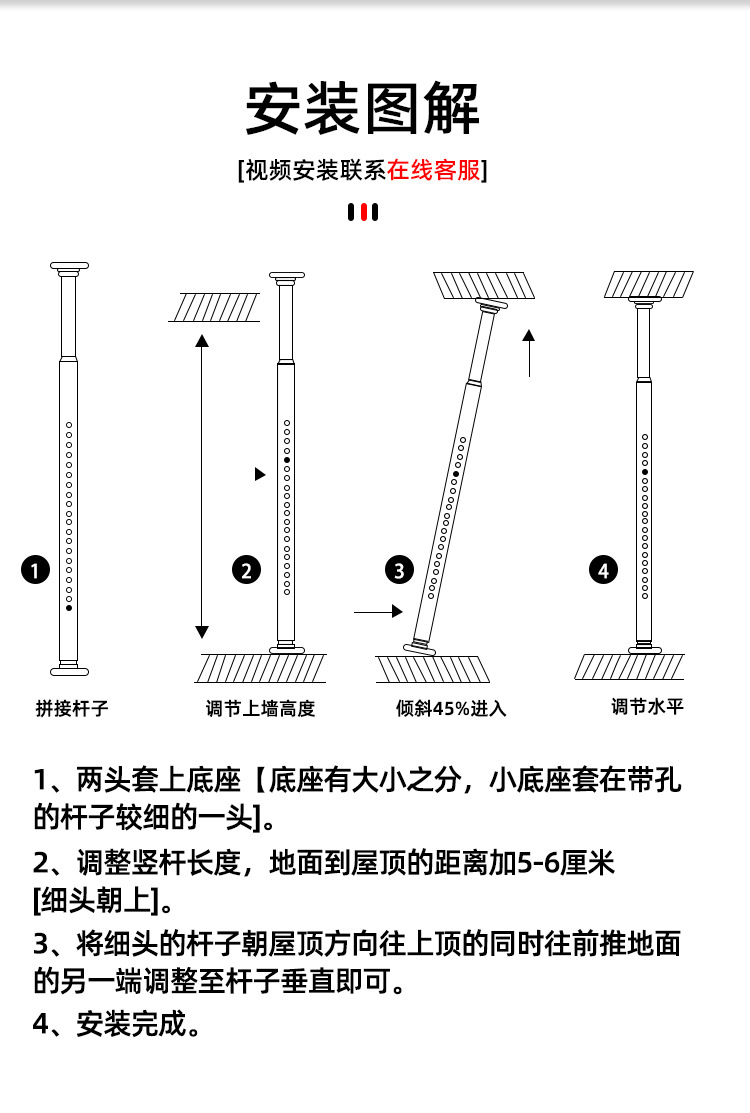 安装图解

[视频安装联系在线客服]

1 拼接杆子

2 调节上墙高度

3 倾斜45%进入

4 调节水平

1、两头套上底座【底座有大小之分，小底座套在带孔的杆子较细的一头]。

2、调整竖杆长度，地面到屋顶的距离加5-6厘米[细头朝上]。

3、将细头的杆子朝屋顶方向往上顶的同时往前推地面的另一端调整至杆子垂直即可。

4、安装完成。