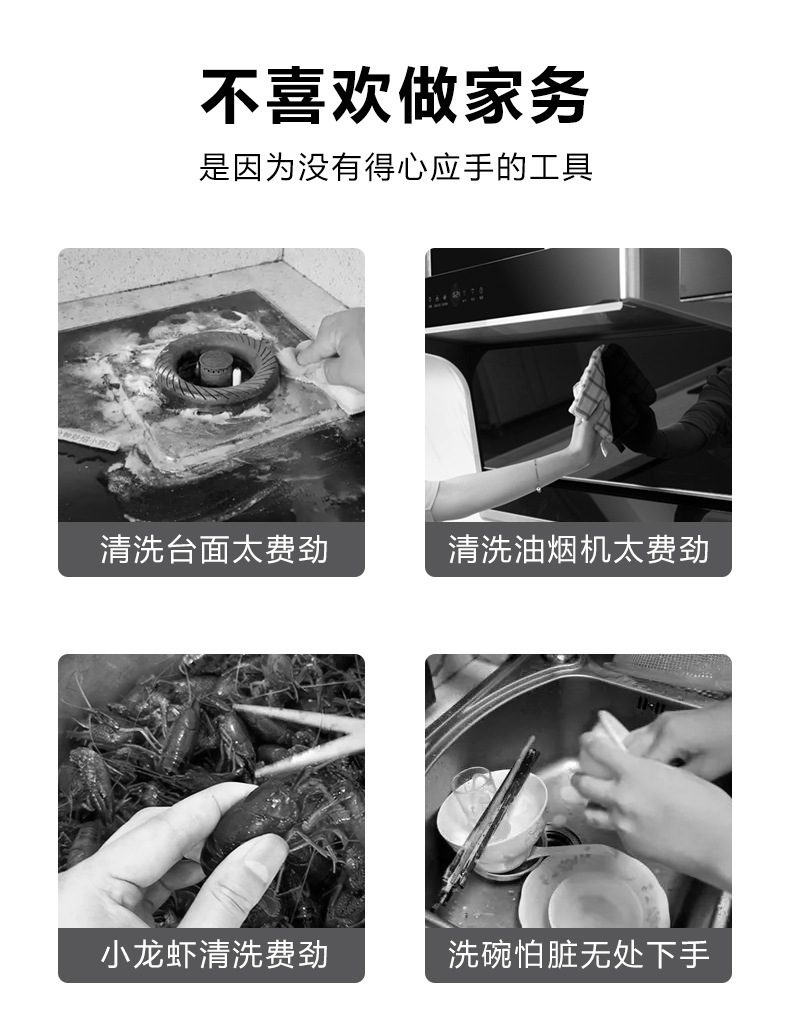 不喜欢做家务

是因为没有得心应手的工具

清洗台面太费劲

清洗油烟机太费劲

小龙虾清洗费劲

洗碗怕脏无处下手