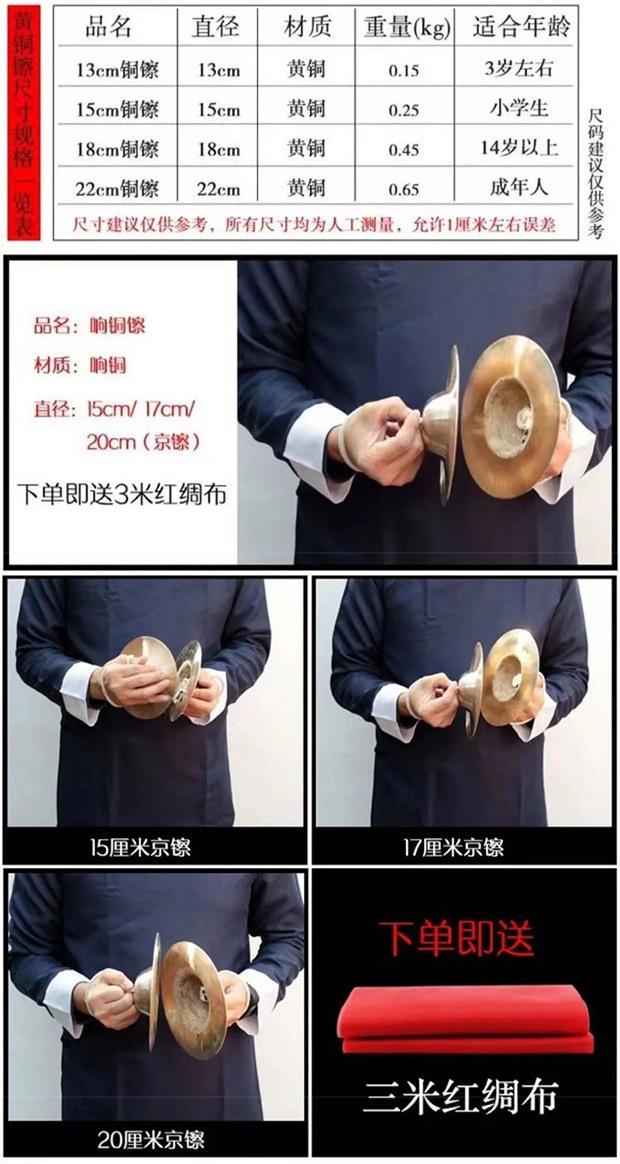 黄铜镲尺寸规格一览表

| 品名 | 直径 | 材质 | 重量(kg) | 适合年龄 |
|---|---|---|---|---|
| 13cm铜镲 | 13cm | 黄铜 | 0.15 | 3岁左右 |
| 15cm铜镲 | 15cm | 黄铜 | 0.25 | 小学生 |
| 18cm铜镲 | 18cm | 黄铜 | 0.45 | 14岁以上 |
| 22cm铜镲 | 22cm | 黄铜 | 0.65 | 成年人 |

尺寸建议仅供参考，所有尺寸均为人工测量，允许1厘米左右误差

尺码建议仅供参考

品名：响铜镲
材质：响铜
直径：15cm/ 17cm/ 20cm（京镲）
下单即送3米红绸布

15厘米京镲

17厘米京镲

20厘米京镲

下单即送
三米红绸布