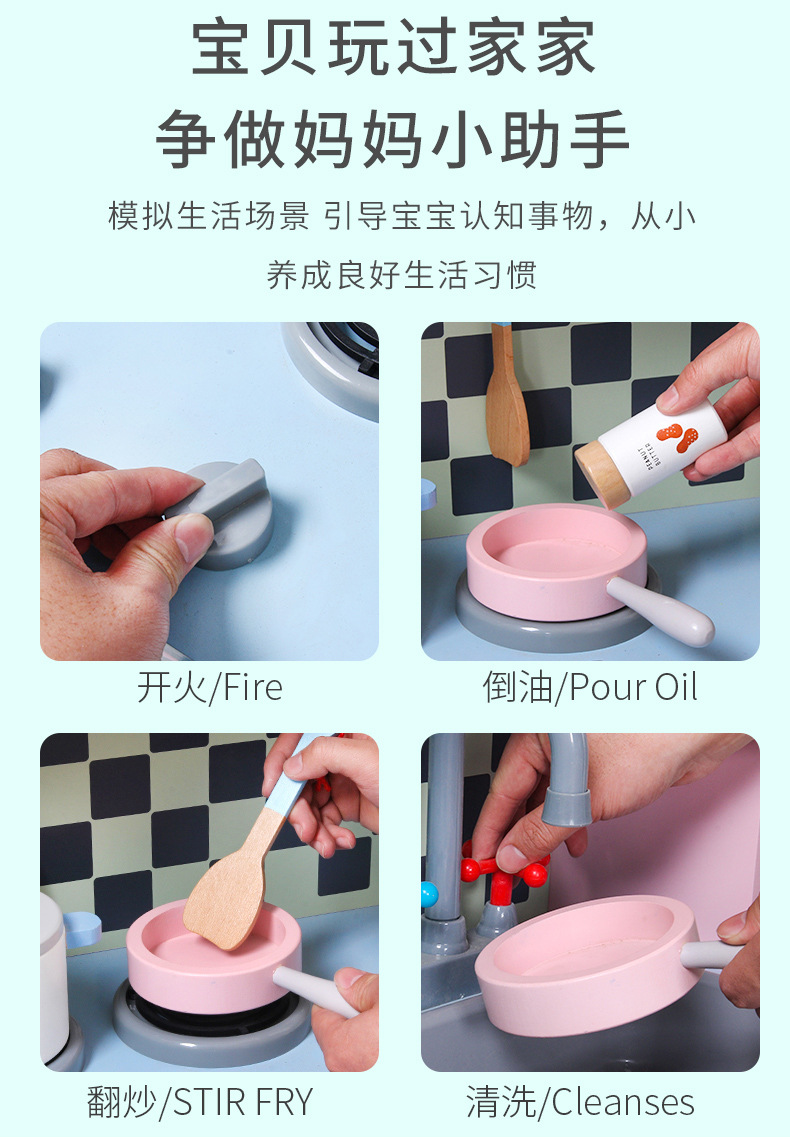 宝贝玩过家家
争做妈妈小助手

模拟生活场景 引导宝宝认知事物，从小养成良好生活习惯

PEANUT BUTTER

开火/Fire

倒油/Pour Oil

翻炒/STIR FRY

清洗/Cleanses