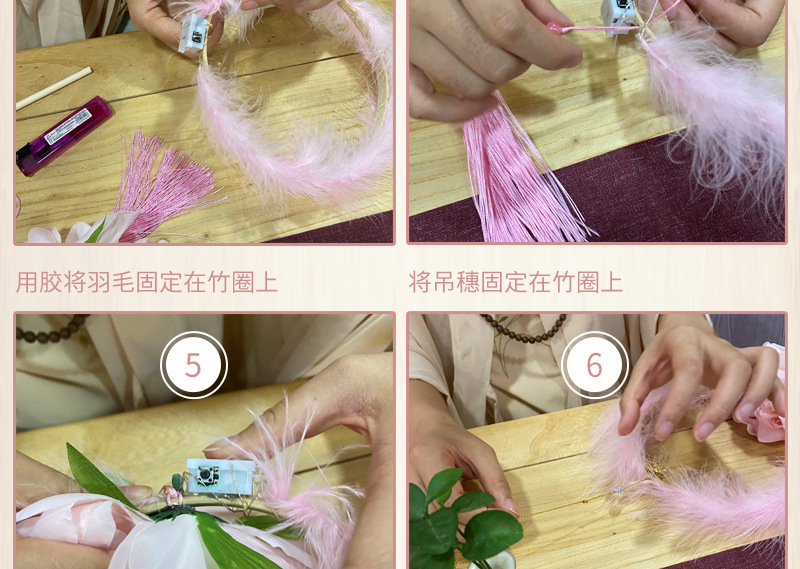 用胶将羽毛固定在竹圈上

将吊穗固定在竹圈上

5

6