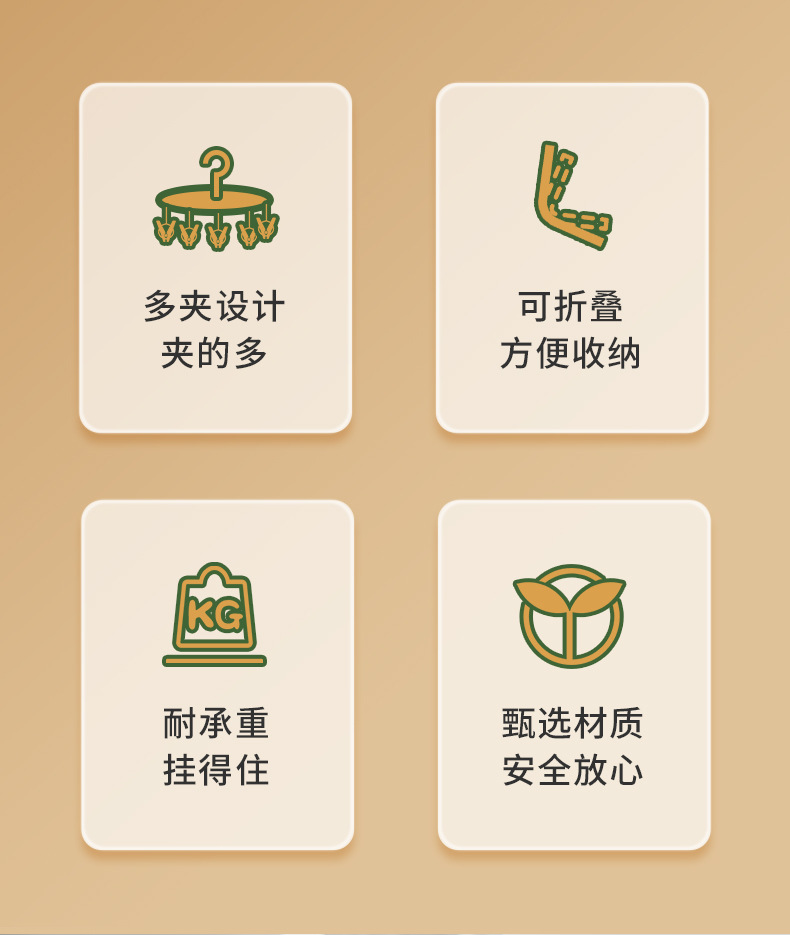 多夹设计
夹的多

可折叠
方便收纳

KG

耐承重
挂得住

甄选材质
安全放心