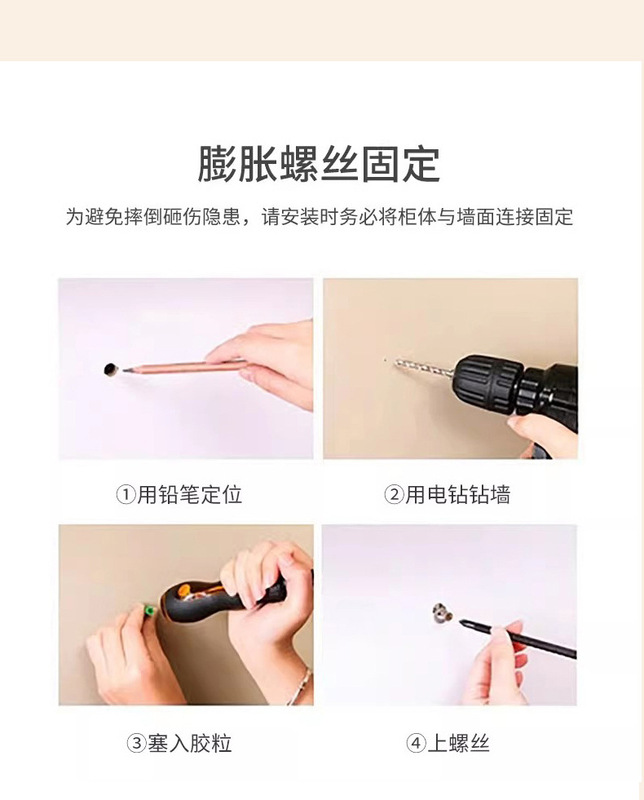 膨胀螺丝固定

为避免摔倒砸伤隐患，请安装时务必将柜体与墙面连接固定

①用铅笔定位

②用电钻钻墙

③塞入胶粒

④上螺丝