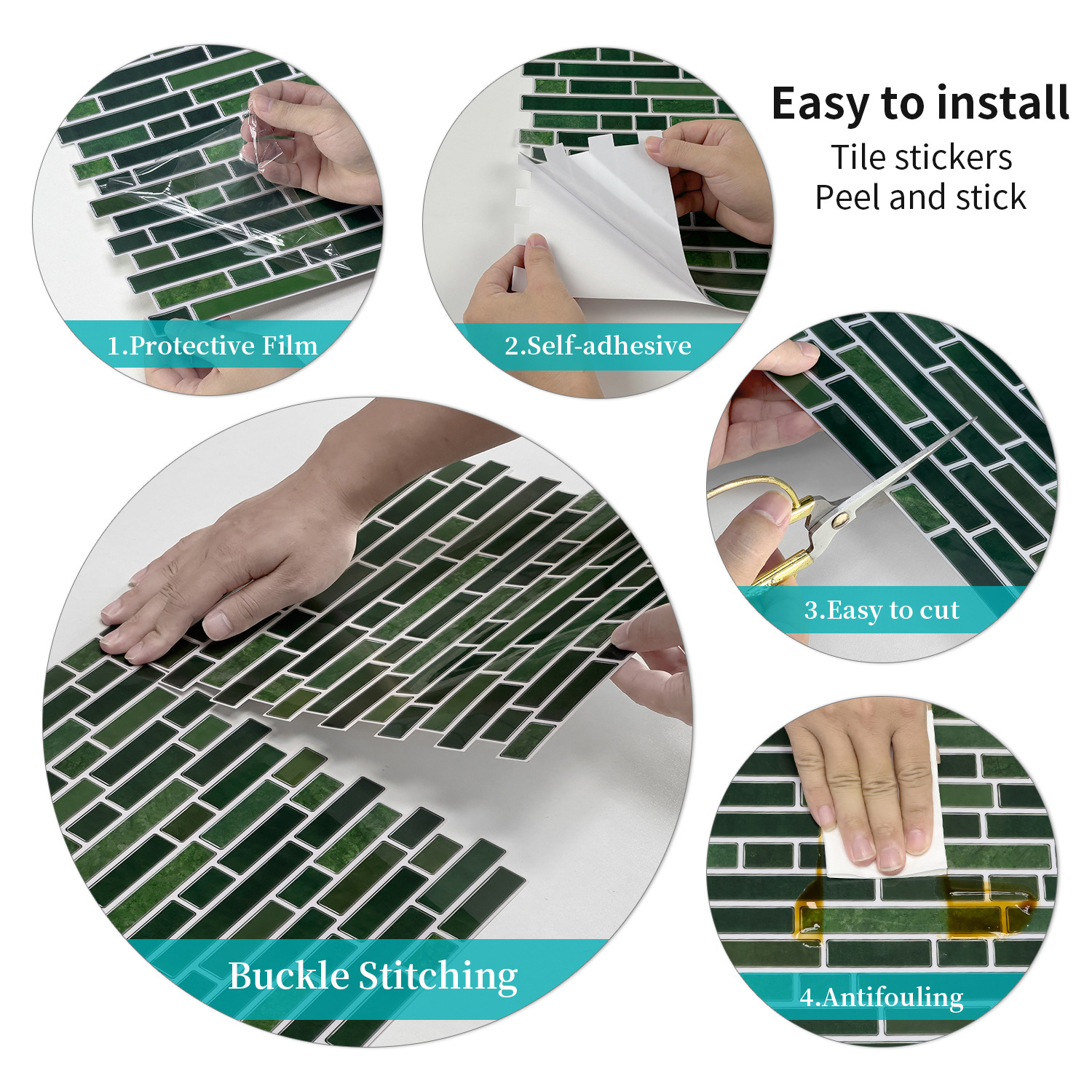 Easy to install
Tile stickers
Peel and stick

1.Protective Film

2.Self-adhesive

3.Easy to cut

Buckle Stitching

4.Antifouling