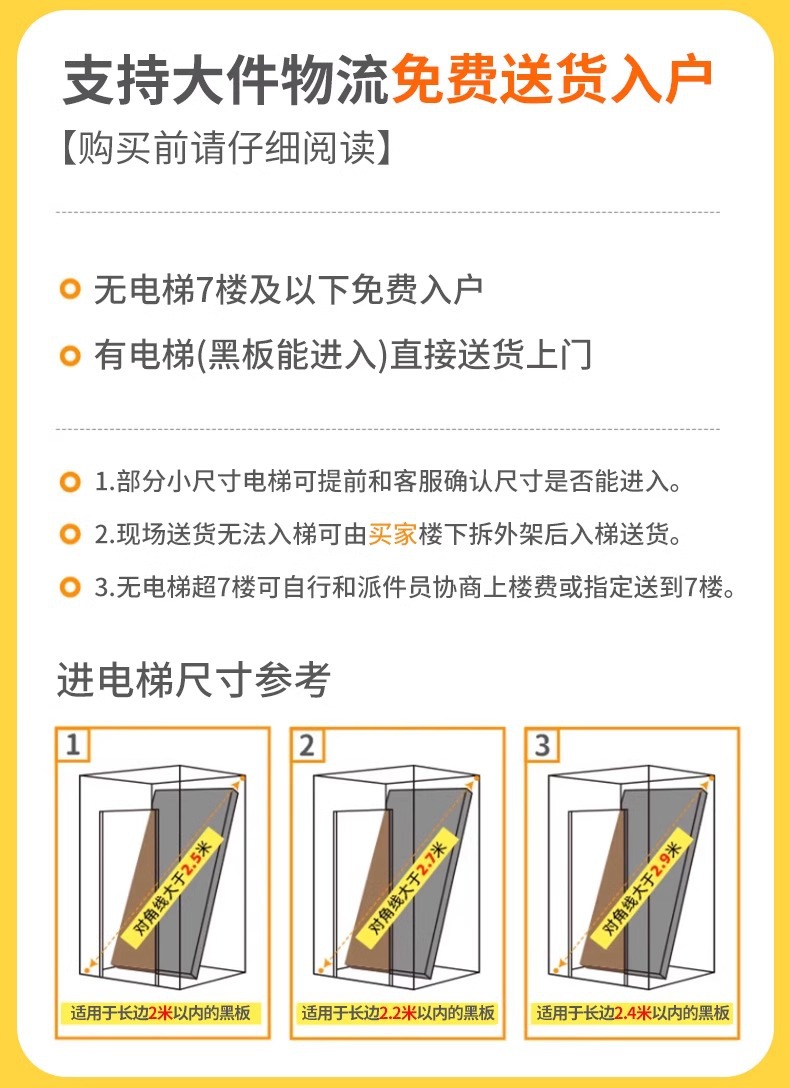 支持大件物流免费送货入户
【购买前请仔细阅读】

无电梯7楼及以下免费入户
有电梯(黑板能进入)直接送货上门

1.部分小尺寸电梯可提前和客服确认尺寸是否能进入。
2.现场送货无法入梯可由买家楼下拆外架后入梯送货。
3.无电梯超7楼可自行和派件员协商上楼费或指定送到7楼。

进电梯尺寸参考

1
对角线大于2.5米
适用于长边2米以内的黑板

2
对角线大于2.7米
适用于长边2.2米以内的黑板

3
对角线大于2.9米
适用于长边2.4米以内的黑板