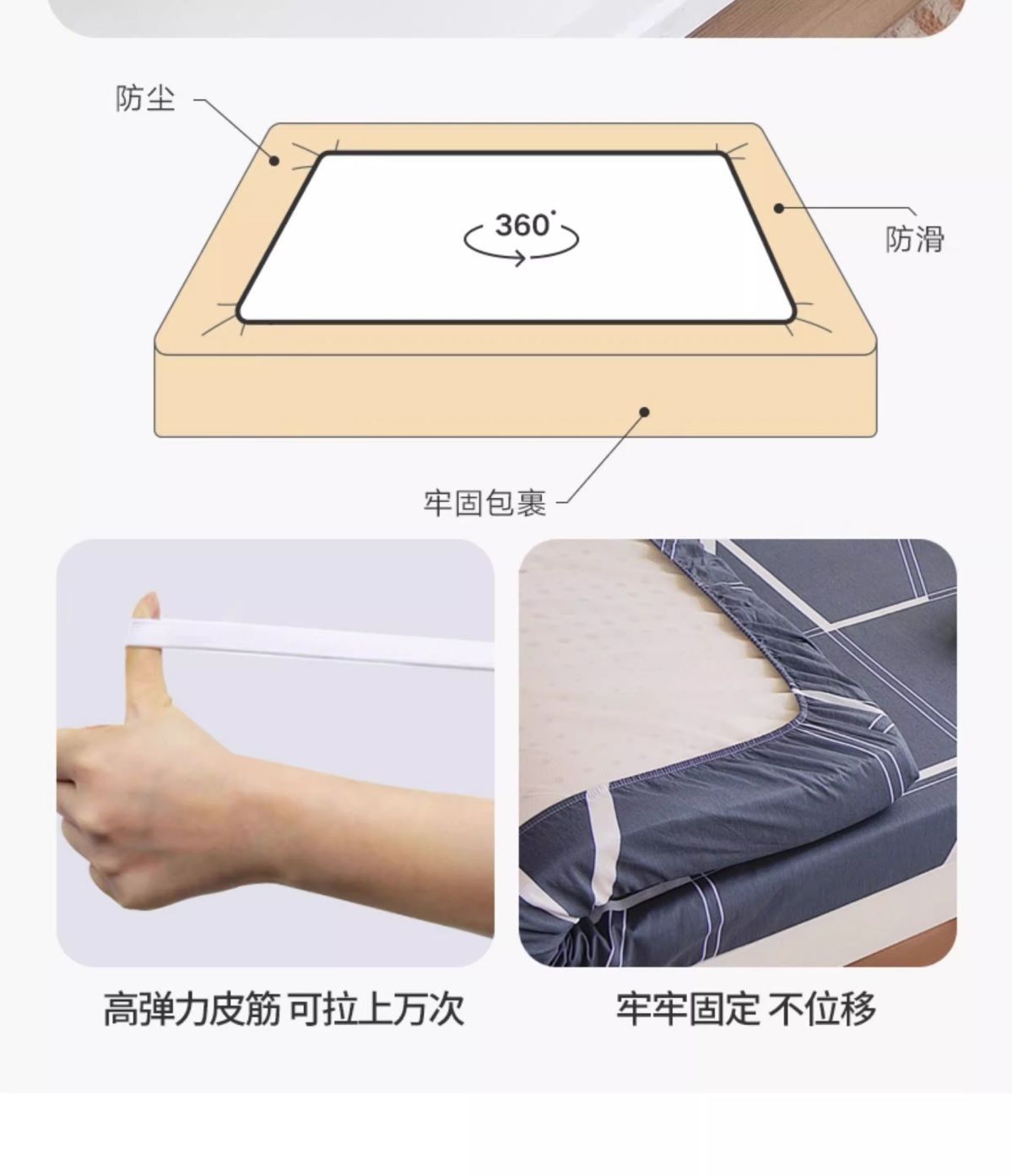 防尘

360°

防滑

牢固包裹

高弹力皮筋 可拉上万次

牢牢固定 不位移