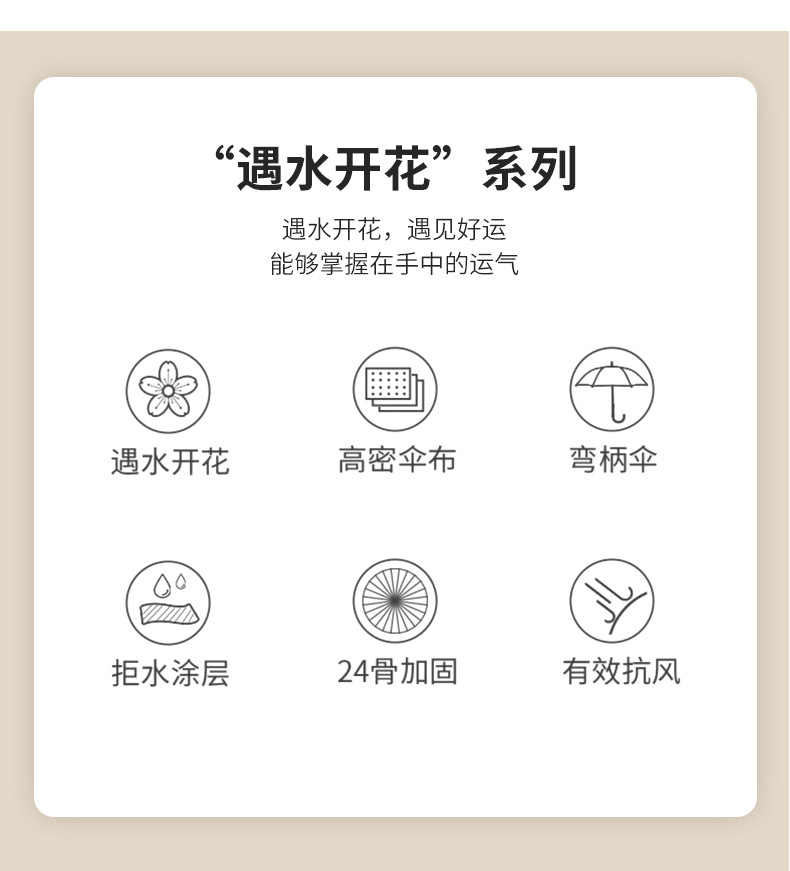 “遇水开花”系列

遇水开花，遇见好运
能够掌握在手中的运气

遇水开花

高密伞布

弯柄伞

拒水涂层

24骨加固

有效抗风