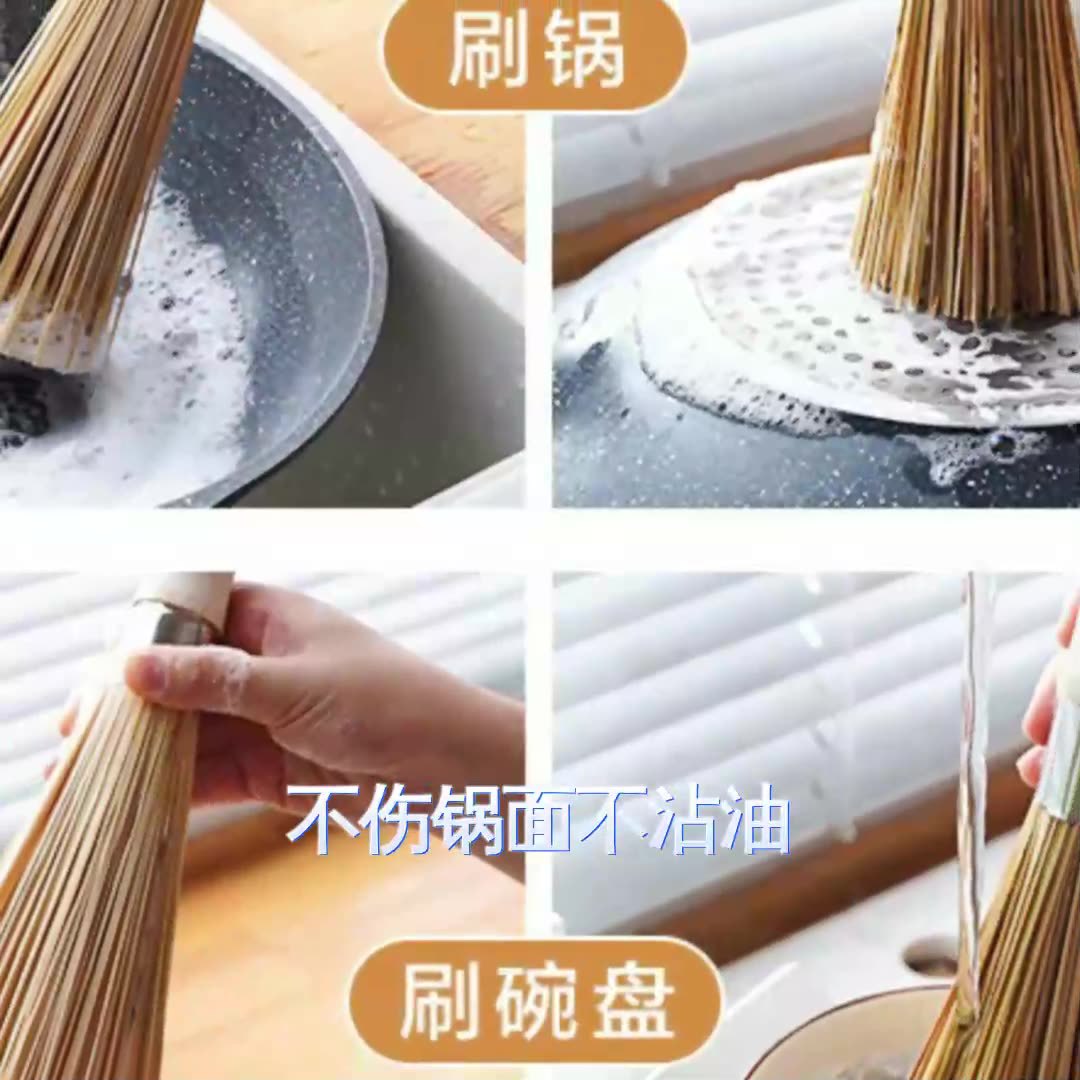 刷锅

不伤锅面不沾油

刷碗盘