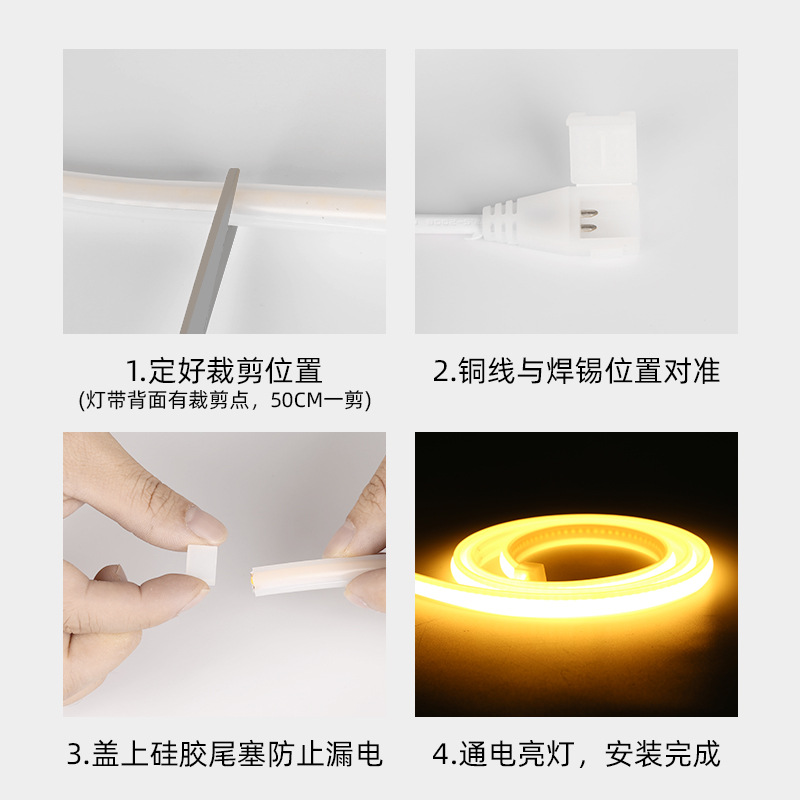 1.定好裁剪位置
(灯带背面有裁剪点，50CM一剪)

2.铜线与焊锡位置对准

3.盖上硅胶尾塞防止漏电

4.通电亮灯，安装完成