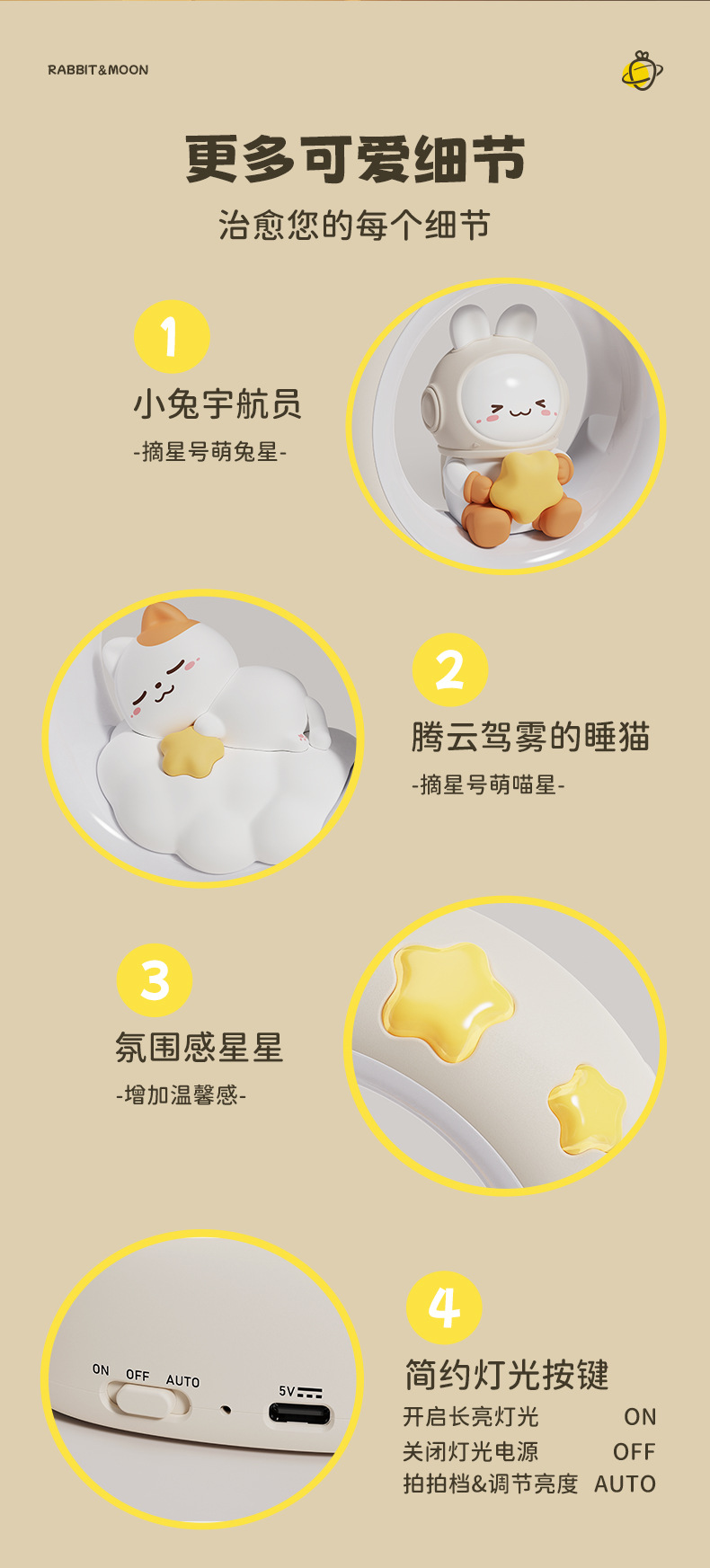 RABBIT&MOON

更多可爱细节

治愈您的每个细节

1

小兔宇航员

-摘星号萌兔星-

2

腾云驾雾的睡猫

-摘星号萌喵星-

3

氛围感星星

-增加温馨感-

ON OFF AUTO

5V

4

简约灯光按键

开启长亮灯光 ON

关闭灯光电源 OFF

拍拍档&调节亮度 AUTO