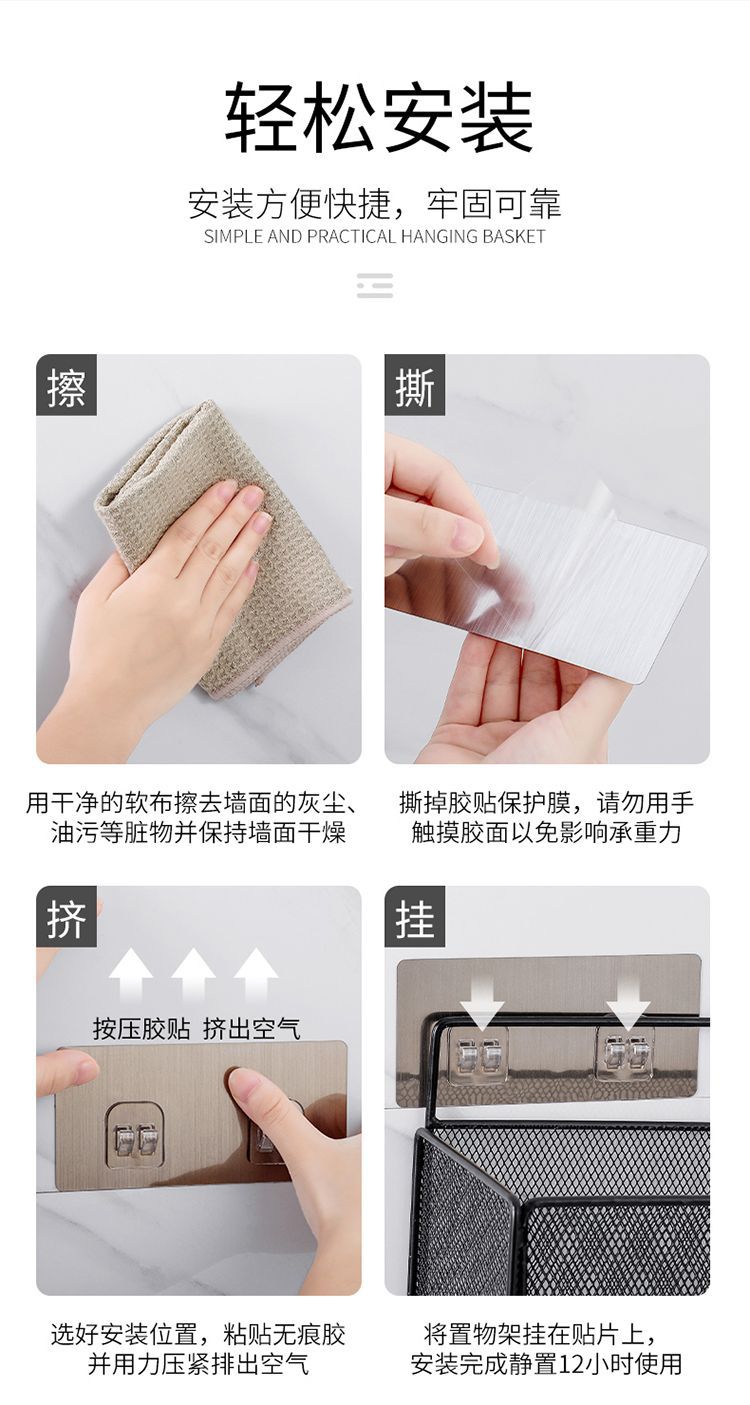 轻松安装

安装方便快捷，牢固可靠
SIMPLE AND PRACTICAL HANGING BASKET

擦

用干净的软布擦去墙面的灰尘、油污等脏物并保持墙面干燥

撕

撕掉胶贴保护膜，请勿用手触摸胶面以免影响承重力

挤

按压胶贴 挤出空气

选好安装位置，粘贴无痕胶并用力压紧排出空气

挂

将置物架挂在贴片上，安装完成静置12小时使用