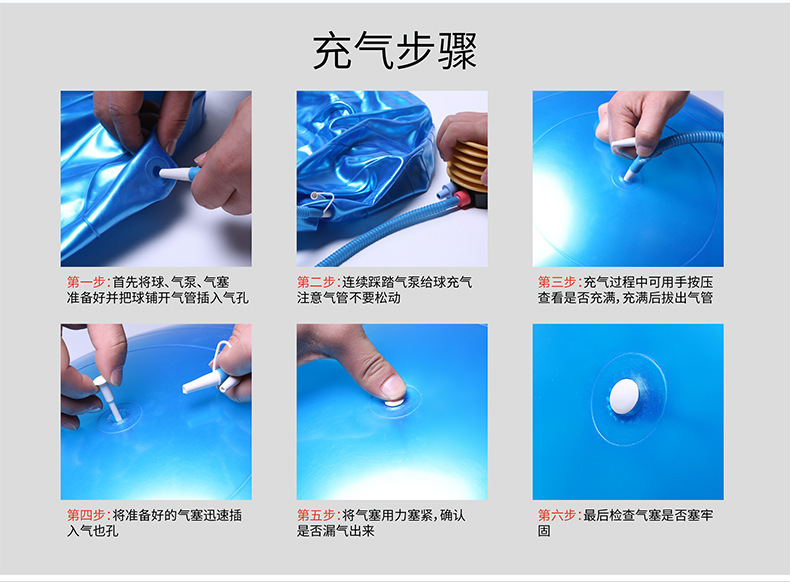 充气步骤

第一步：首先将球、气泵、气塞准备好并把球铺开气管插入气孔

第二步：连续踩踏气泵给球充气注意气管不要松动

第三步：充气过程中可用手按压查看是否充满，充满后拔出气管

第四步：将准备好的气塞迅速插入气也孔

第五步：将气塞用力塞紧，确认是否漏气出来

第六步：最后检查气塞是否塞牢固