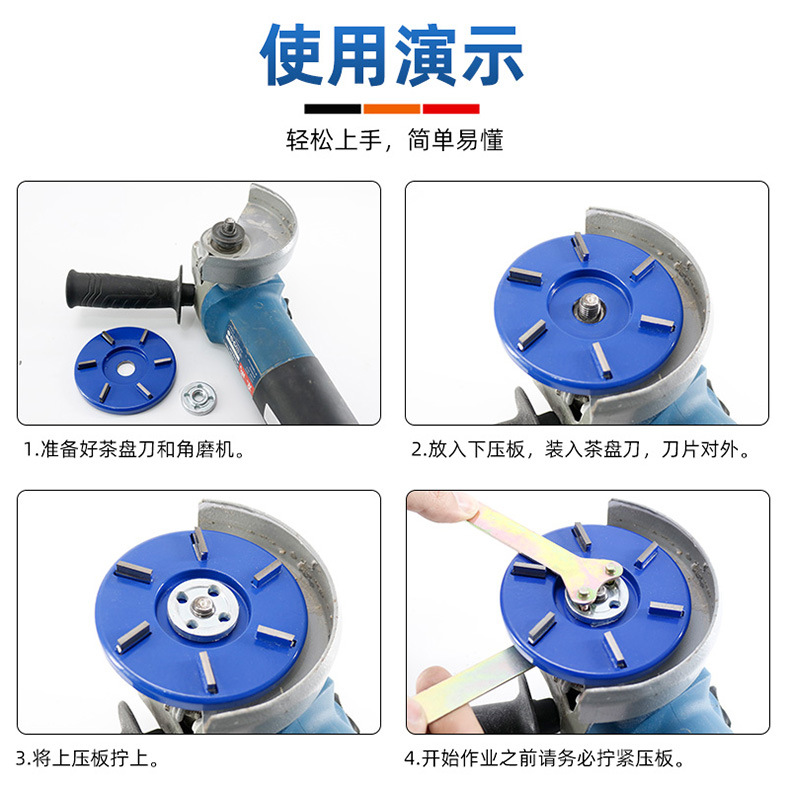 使用演示

轻松上手，简单易懂

1.准备好茶盘刀和角磨机。

2.放入下压板，装入茶盘刀，刀片对外。

3.将上压板拧上。

4.开始作业之前请务必拧紧压板。