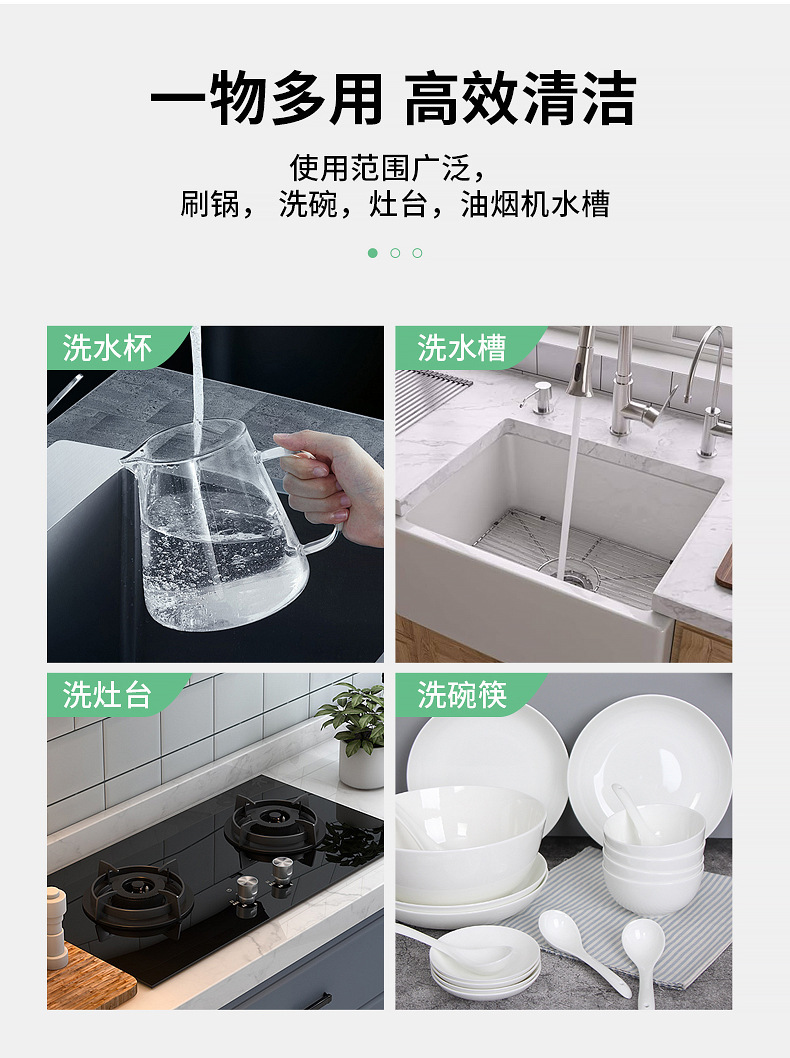 一物多用 高效清洁

使用范围广泛，
刷锅， 洗碗，灶台，油烟机水槽

洗水杯

洗水槽

洗灶台

洗碗筷