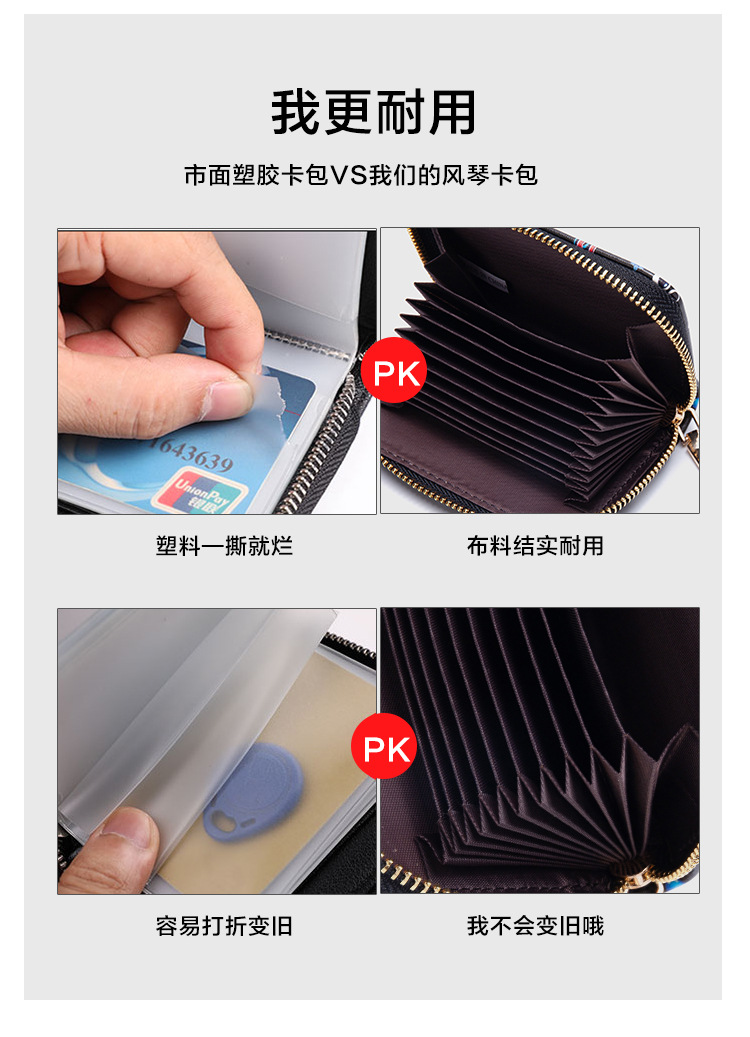 我更耐用

市面塑胶卡包VS我们的风琴卡包

1643639

UnionPay 银联

PK

塑料一撕就烂

布料结实耐用

PK

容易打折变旧

我不会变旧哦