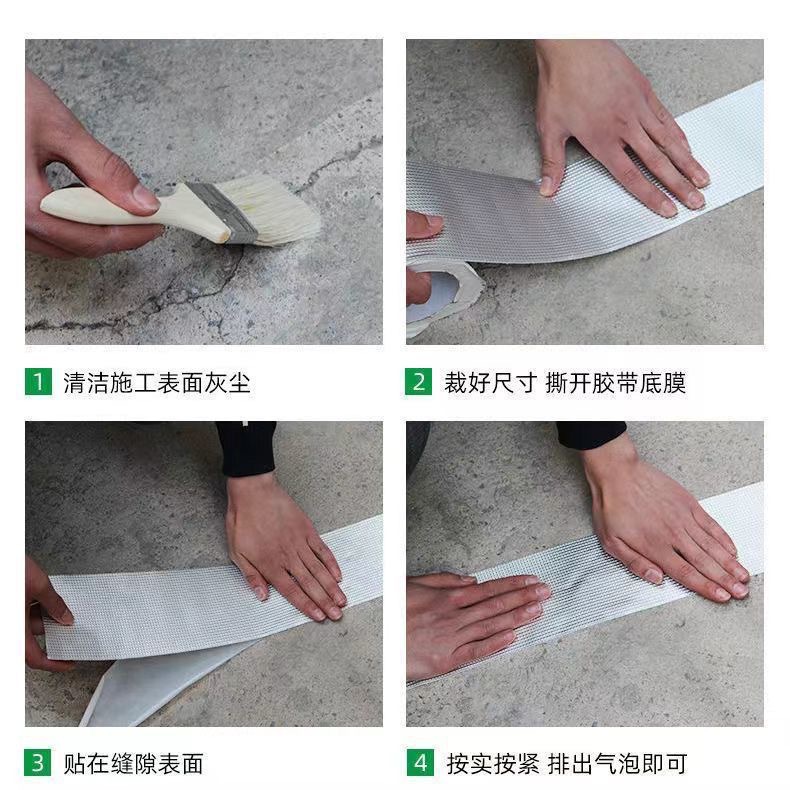 1 清洁施工表面灰尘

2 裁好尺寸 撕开胶带底膜

3 贴在缝隙表面

4 按实按紧 排出气泡即可