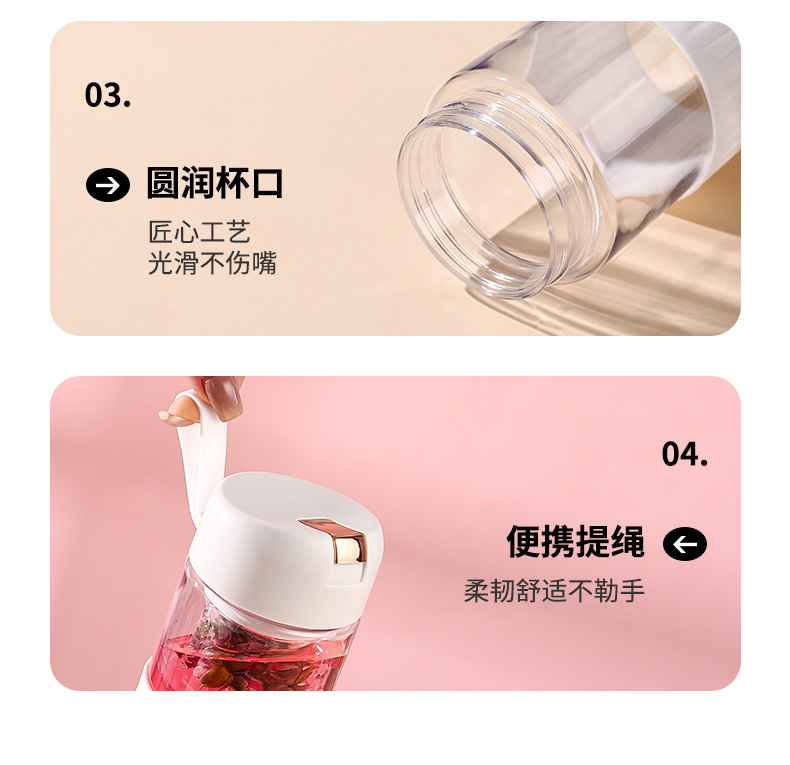 03.

圆润杯口

匠心工艺
光滑不伤嘴

04.

便携提绳

柔韧舒适不勒手