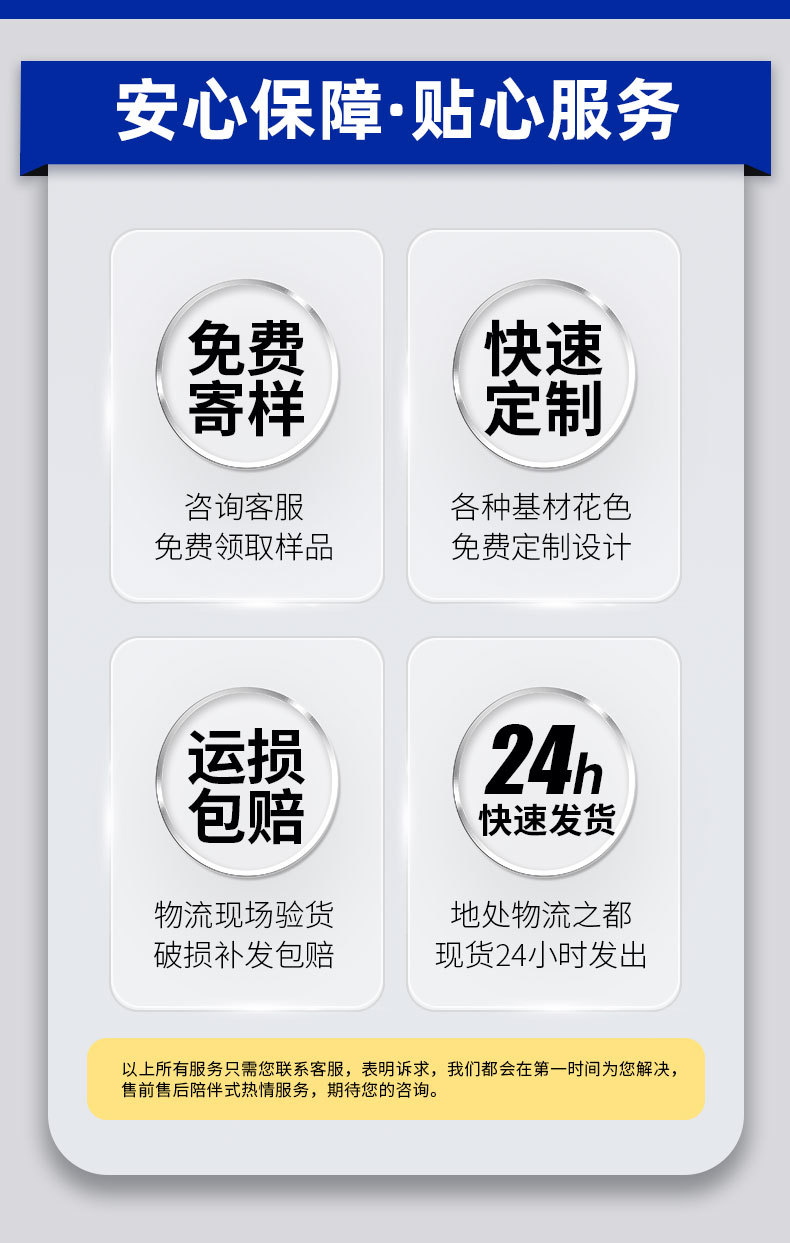 安心保障·贴心服务

免费
寄样

咨询客服
免费领取样品

快速
定制

各种基材花色
免费定制设计

运损
包赔

物流现场验货
破损补发包赔

24h
快速发货

地处物流之都
现货24小时发出

以上所有服务只需您联系客服，表明诉求，我们都会在第一时间为您解决，售前售后陪伴式热情服务，期待您的咨询。