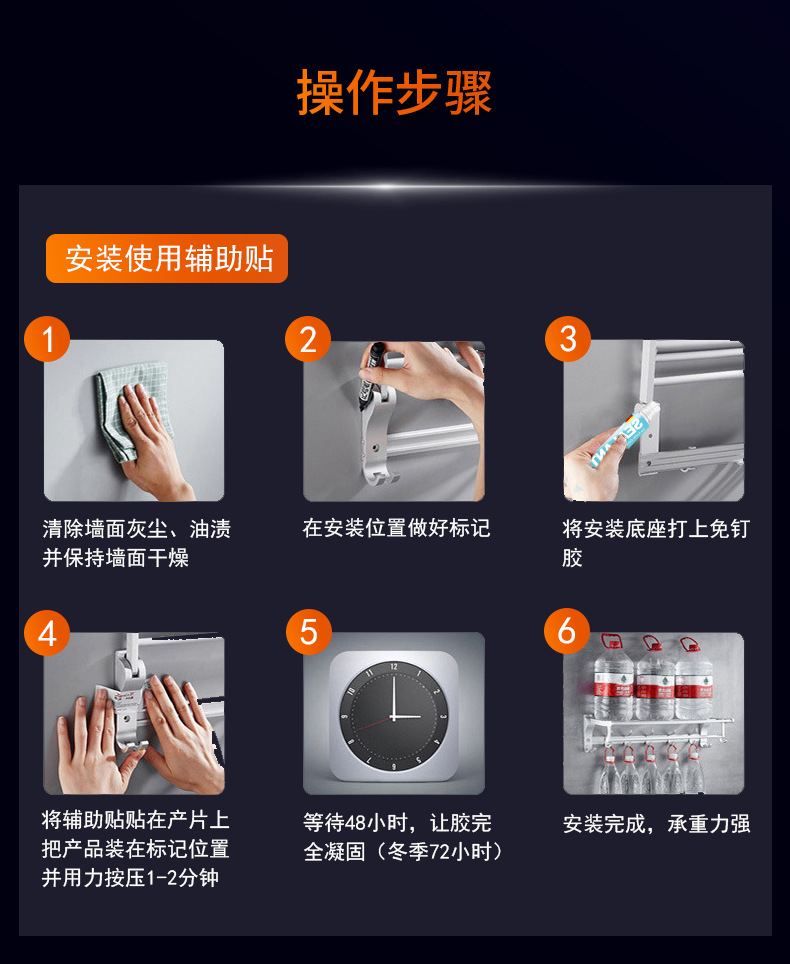 操作步骤

安装使用辅助贴

1

清除墙面灰尘、油渍并保持墙面干燥

2

在安装位置做好标记

3

将安装底座打上免钉胶

4

将辅助贴贴在产片上把产品装在标记位置并用力按压1-2分钟

5

等待48小时，让胶完全凝固（冬季72小时）

6

安装完成，承重力强