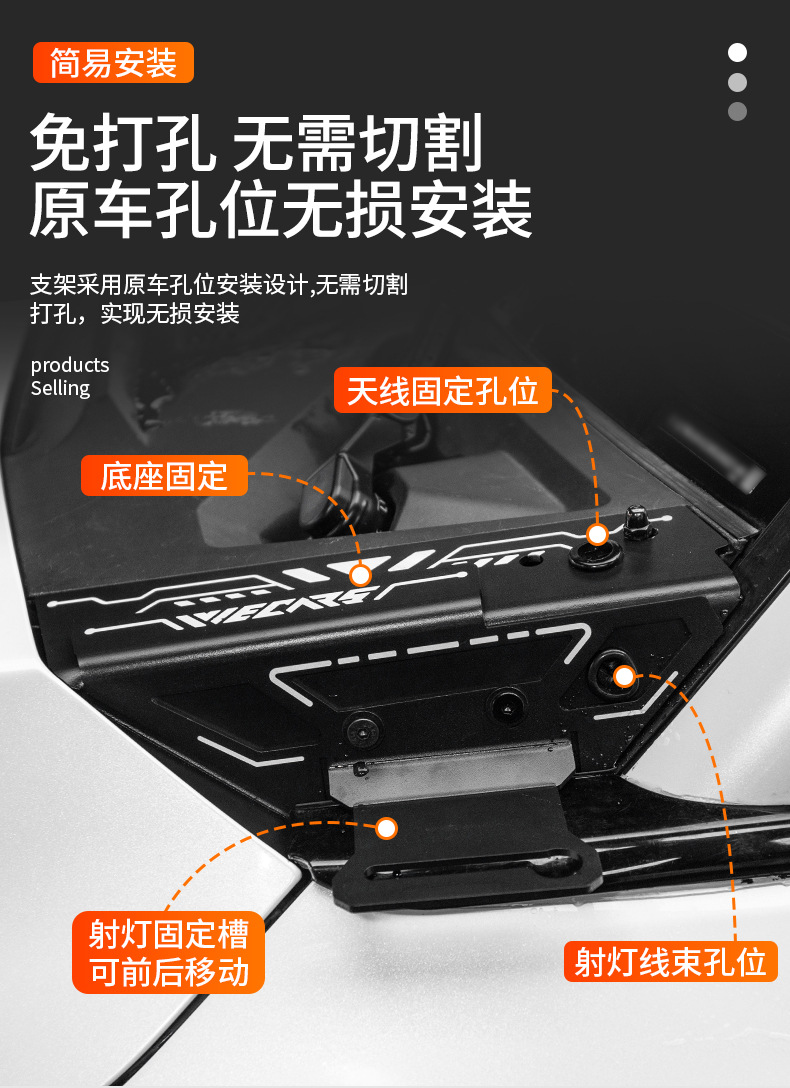 简易安装

免打孔 无需切割
原车孔位无损安装

支架采用原车孔位安装设计,无需切割打孔，实现无损安装

products
Selling

天线固定孔位

底座固定

WECARS

射灯固定槽
可前后移动

射灯线束孔位