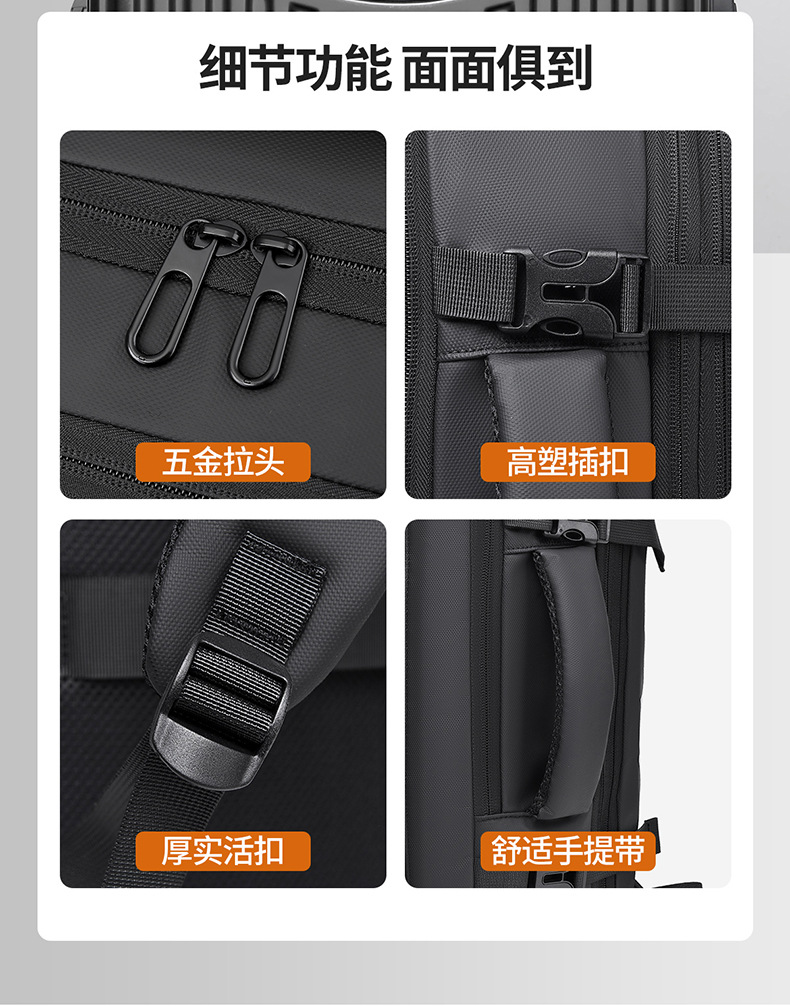 细节功能 面面俱到

五金拉头

高塑插扣

厚实活扣

舒适手提带