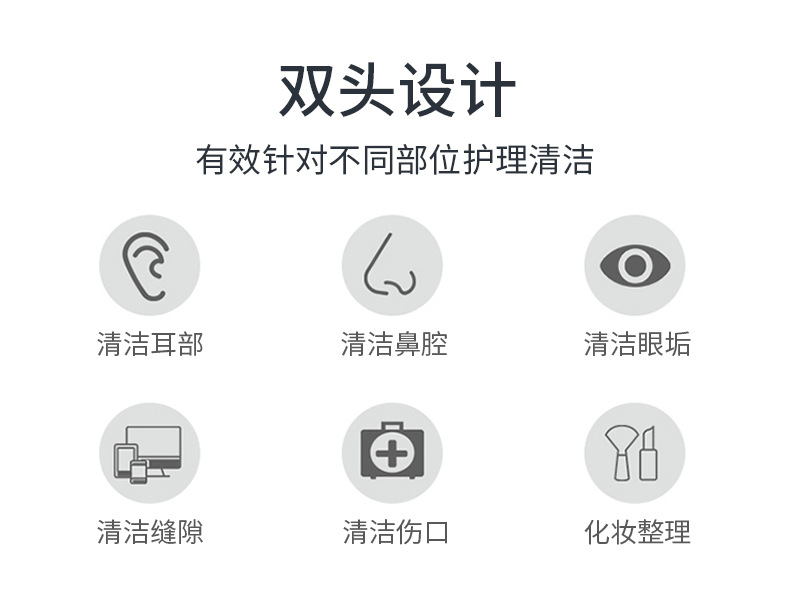 双头设计

有效针对不同部位护理清洁

清洁耳部

清洁鼻腔

清洁眼垢

清洁缝隙

清洁伤口

化妆整理