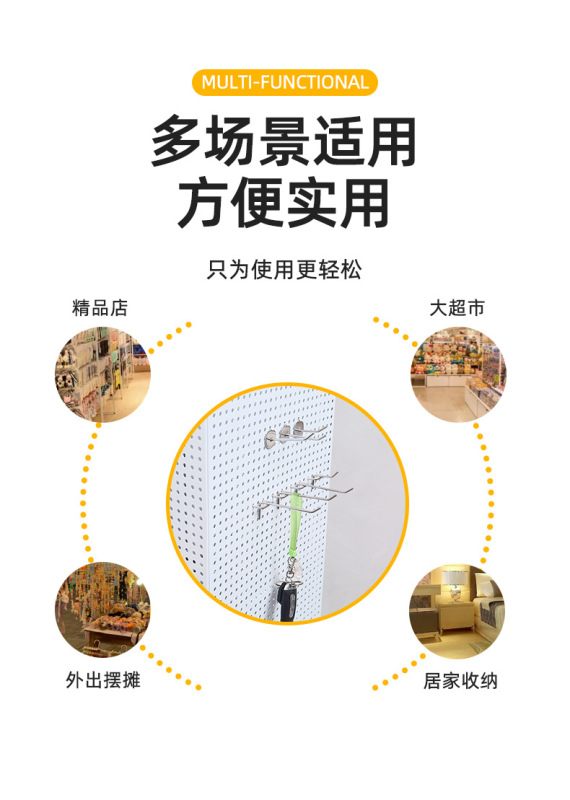 MULTI-FUNCTIONAL

多场景适用
方便实用

只为使用更轻松

精品店

大超市

外出摆摊

居家收纳