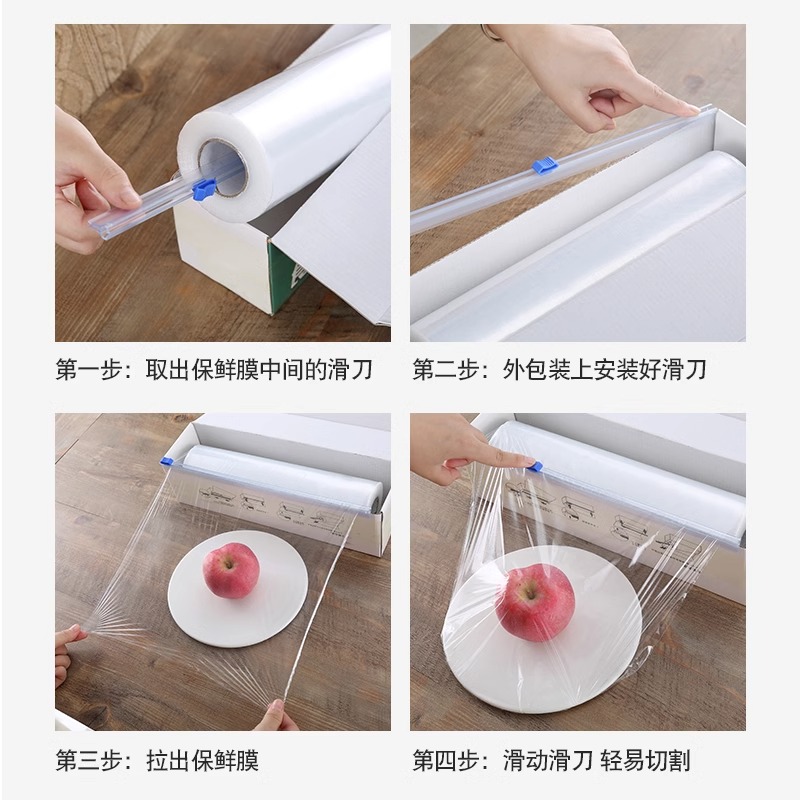 第一步：取出保鲜膜中间的滑刀

第二步：外包装上安装好滑刀

第三步：拉出保鲜膜

第四步：滑动滑刀 轻易切割