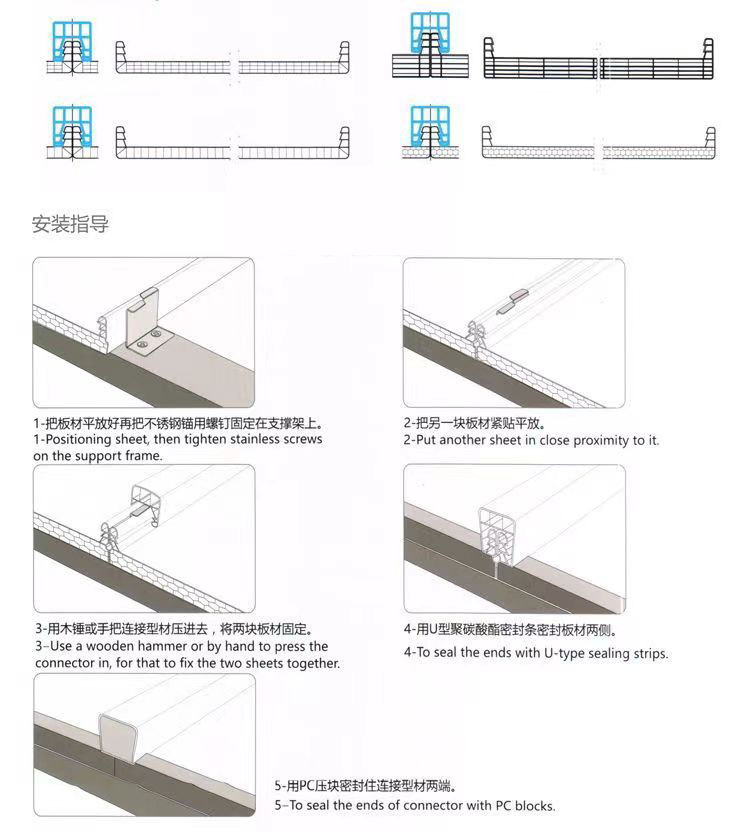 安装指导

1-把板材平放好再把不锈钢锚用螺钉固定在支撑架上。
1-Positioning sheet, then tighten stainless screws on the support frame.

2-把另一块板材紧贴平放。
2-Put another sheet in close proximity to it.

3-用木锤或手把连接型材压进去，将两块板材固定。
3-Use a wooden hammer or by hand to press the connector in, for that to fix the two sheets together.

4-用U型聚碳酸酯密封条密封板材两侧。
4-To seal the ends with U-type sealing strips.

5-用PC压块密封住连接型材两端。
5-To seal the ends of connector with PC blocks.