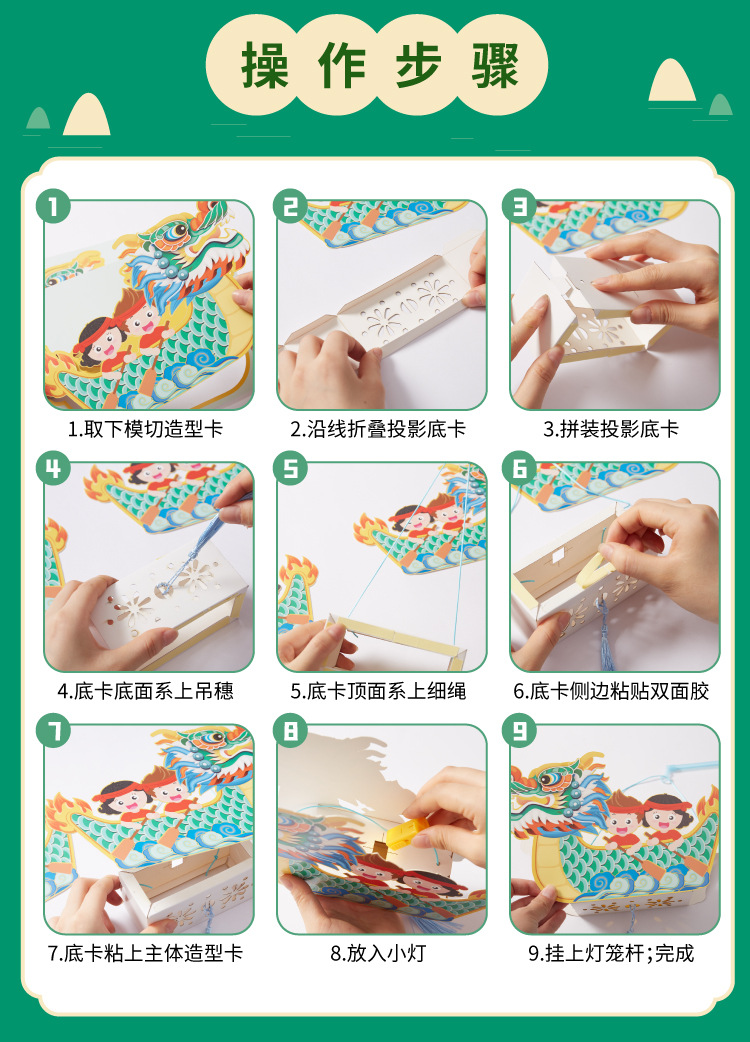 操作步骤

1

1.取下模切造型卡

2

2.沿线折叠投影底卡

3

3.拼装投影底卡

4

4.底卡底面系上吊穗

5

5.底卡顶面系上细绳

6

6.底卡侧边粘贴双面胶

7

7.底卡粘上主体造型卡

8

8.放入小灯

9

9.挂上灯笼杆;完成