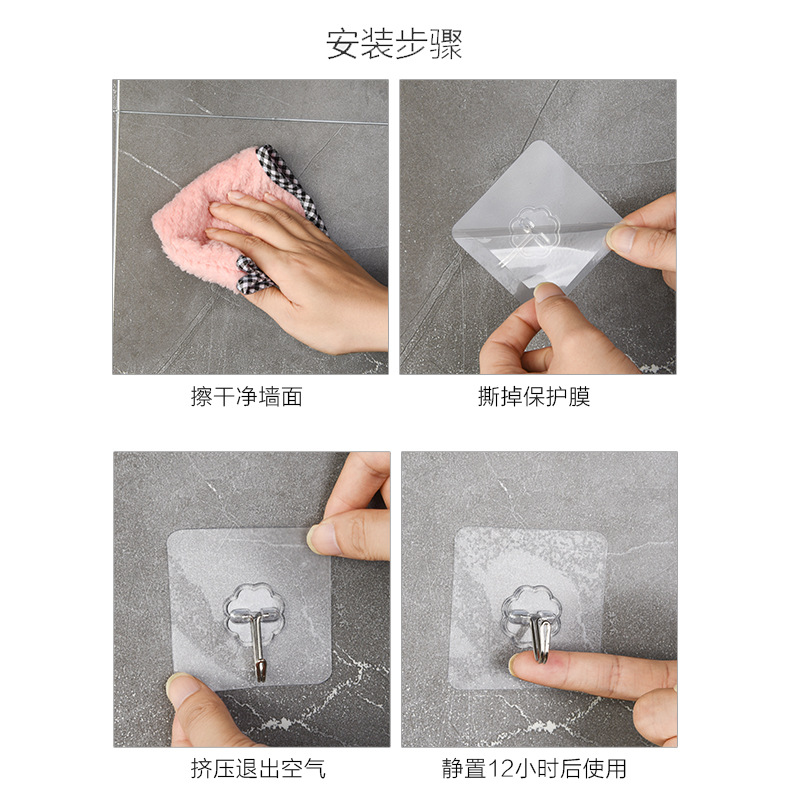 安装步骤

擦干净墙面

撕掉保护膜

挤压退出空气

静置12小时后使用