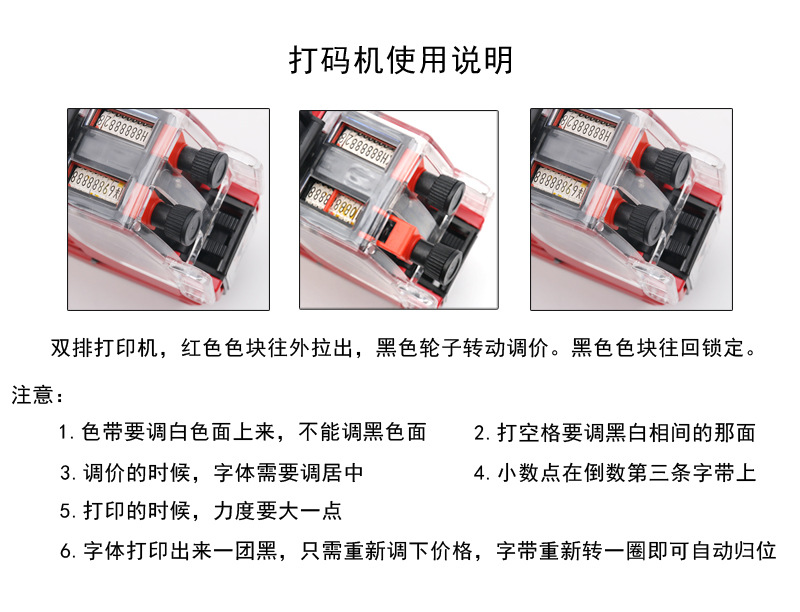 打码机使用说明

双排打印机，红色色块往外拉出，黑色轮子转动调价。黑色色块往回锁定。

注意：

1. 色带要调白色面上来，不能调黑色面

2. 打空格要调黑白相间的那面

3. 调价的时候，字体需要调居中

4. 小数点在倒数第三条字带上

5. 打印的时候，力度要大一点

6. 字体打印出来一团黑，只需重新调下价格，字带重新转一圈即可自动归位