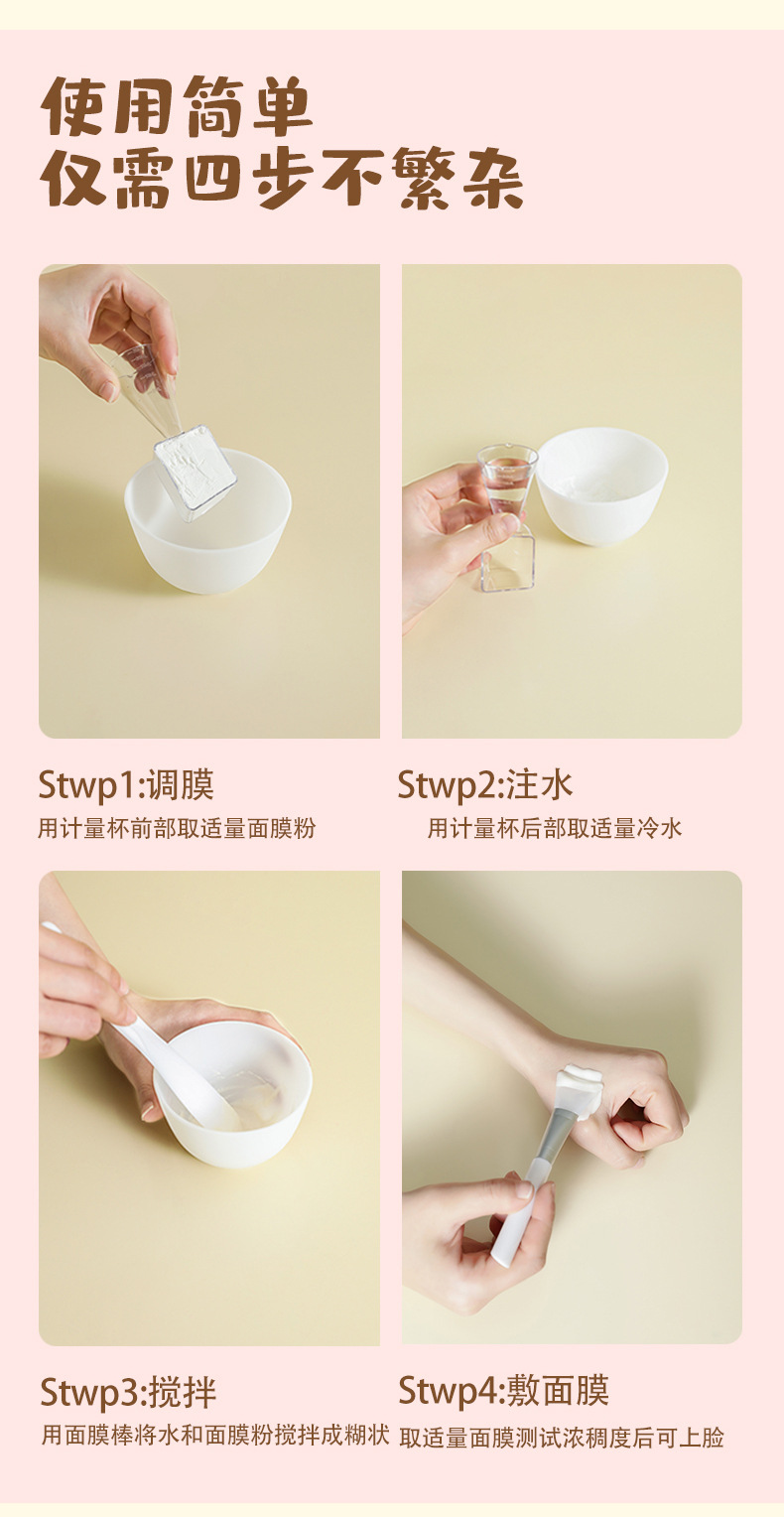 使用简单
仅需四步不繁杂

Stwp1:调膜
用计量杯前部取适量面膜粉

Stwp2:注水
用计量杯后部取适量冷水

Stwp3:搅拌
用面膜棒将水和面膜粉搅拌成糊状

Stwp4:敷面膜
取适量面膜测试浓稠度后可上脸