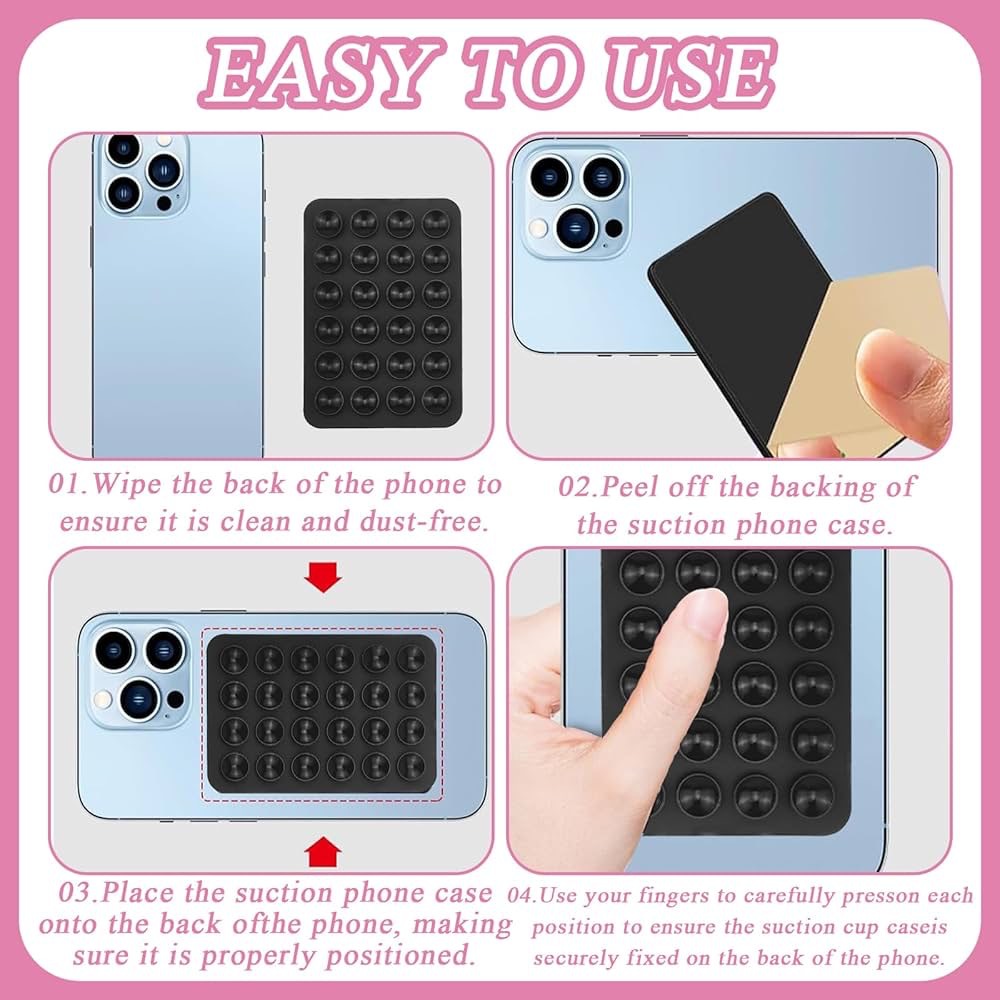 EASY TO USE

01.Wipe the back of the phone to ensure it is clean and dust-free.

02.Peel off the backing of the suction phone case.

03.Place the suction phone case onto the back ofthe phone, making sure it is properly positioned.

04.Use your fingers to carefully presson each position to ensure the suction cup caseis securely fixed on the back of the phone.