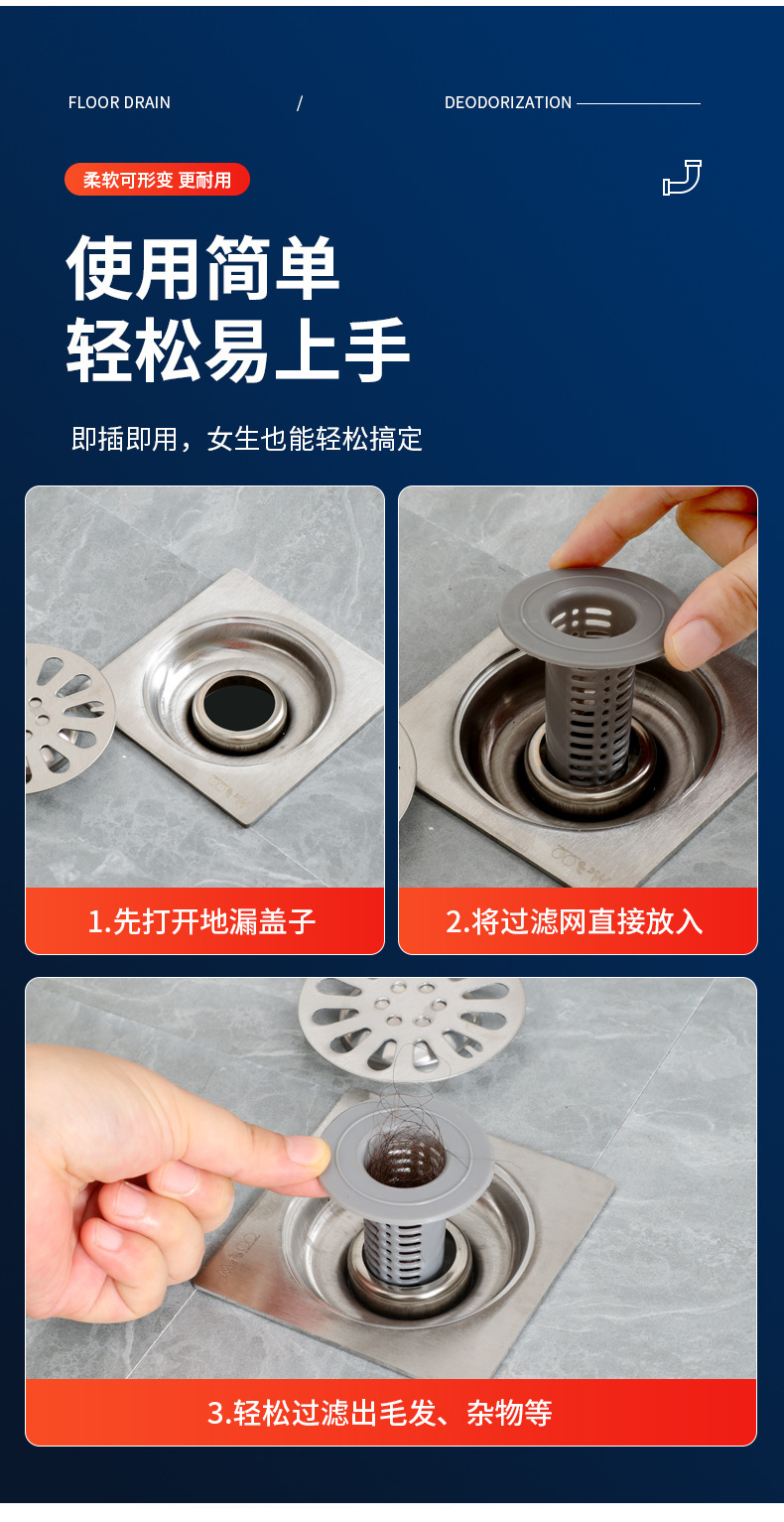 FLOOR DRAIN / DEODORIZATION

柔软可形变 更耐用

使用简单
轻松易上手

即插即用，女生也能轻松搞定

1.先打开地漏盖子

2.将过滤网直接放入

3.轻松过滤出毛发、杂物等