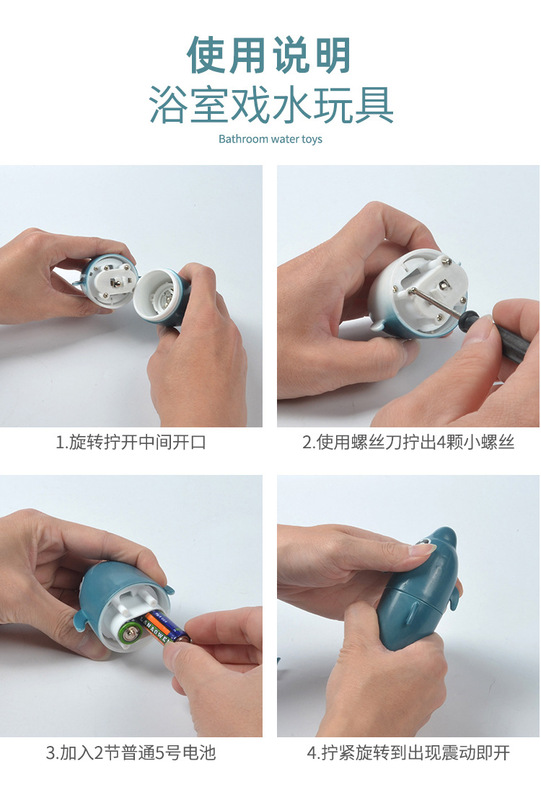 使用说明
浴室戏水玩具
Bathroom water toys

1.旋转拧开中间开口

2.使用螺丝刀拧出4颗小螺丝

3.加入2节普通5号电池

4.拧紧旋转到出现震动即开