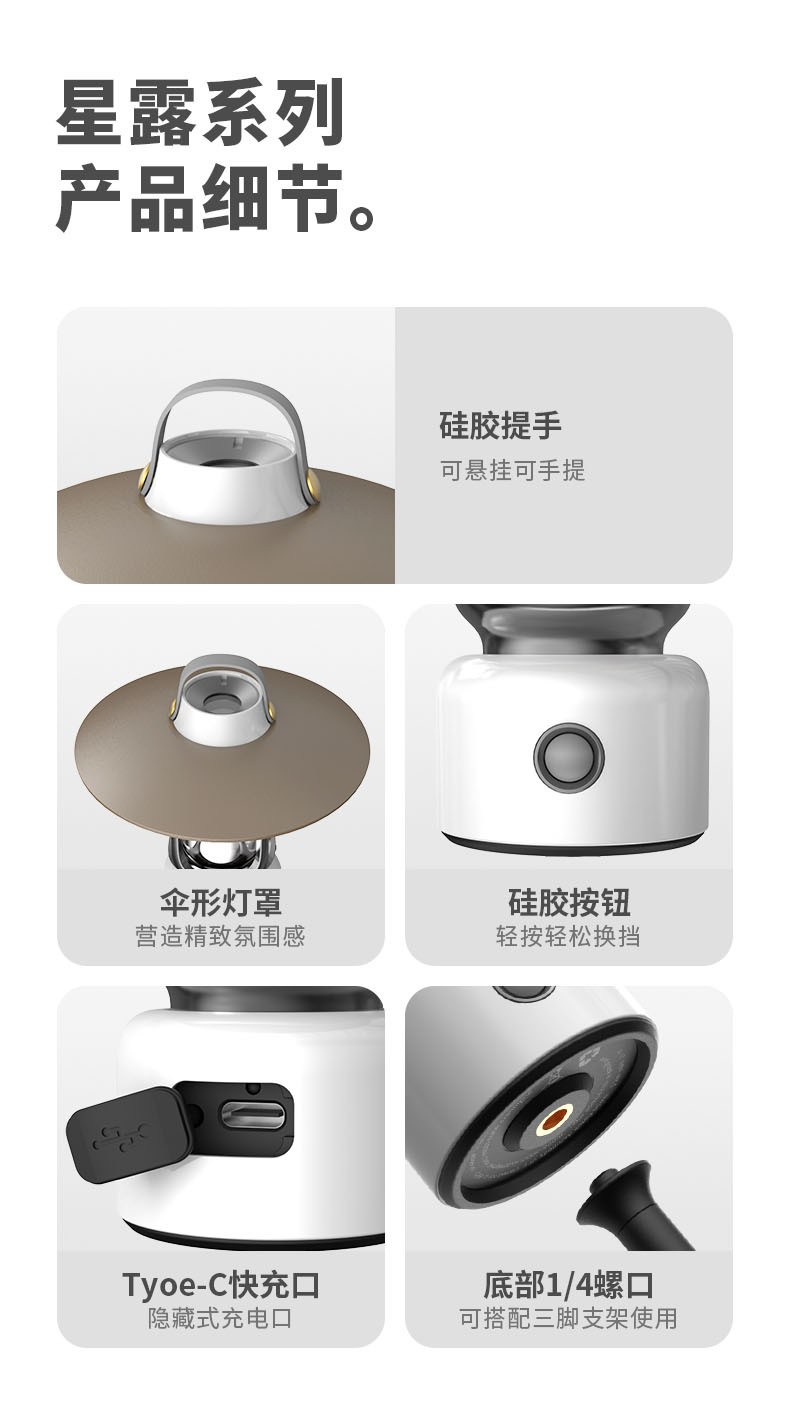 星露系列
产品细节。

硅胶提手
可悬挂可手提

伞形灯罩
营造精致氛围感

硅胶按钮
轻按轻松换挡

Tyoe-C快充口
隐藏式充电口

底部1/4螺口
可搭配三脚支架使用